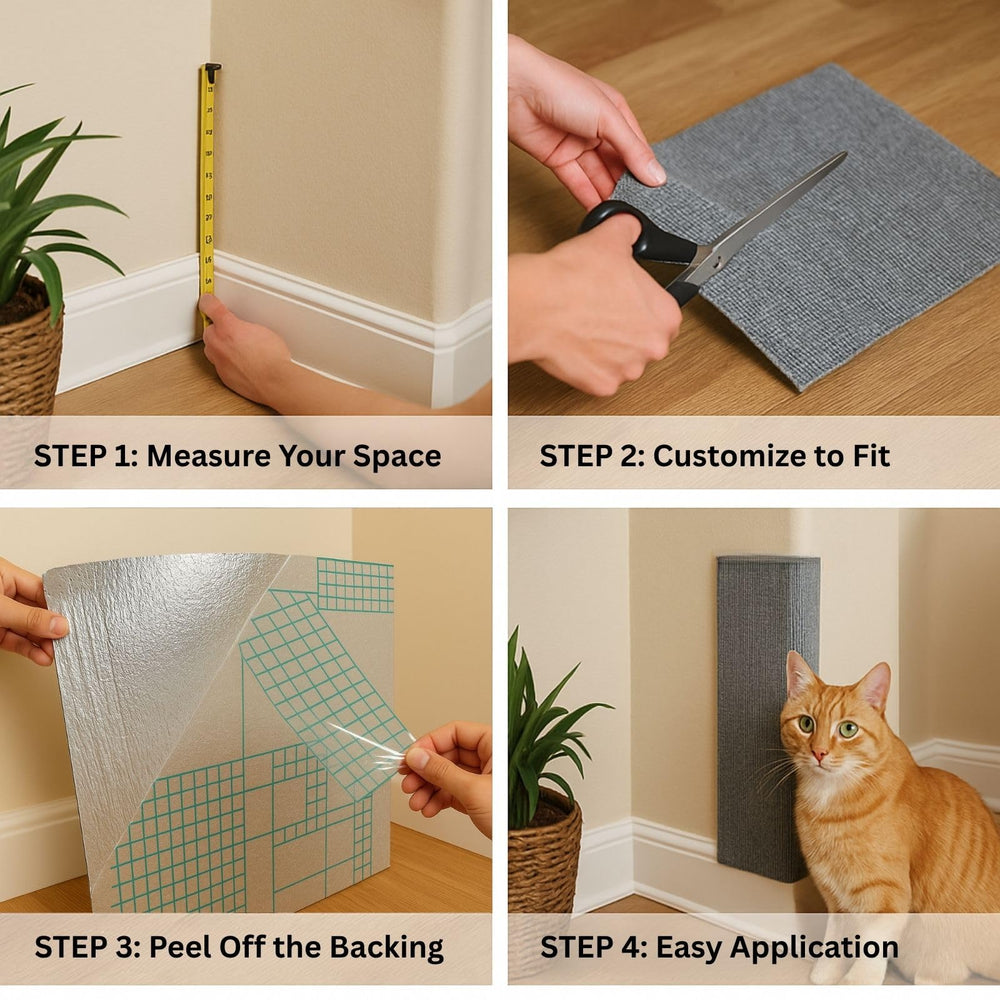 STEP 1: Measure Your Space

STEP 2: Customize to Fit

STEP 3: Peel Off the Backing

STEP 4: Easy Application