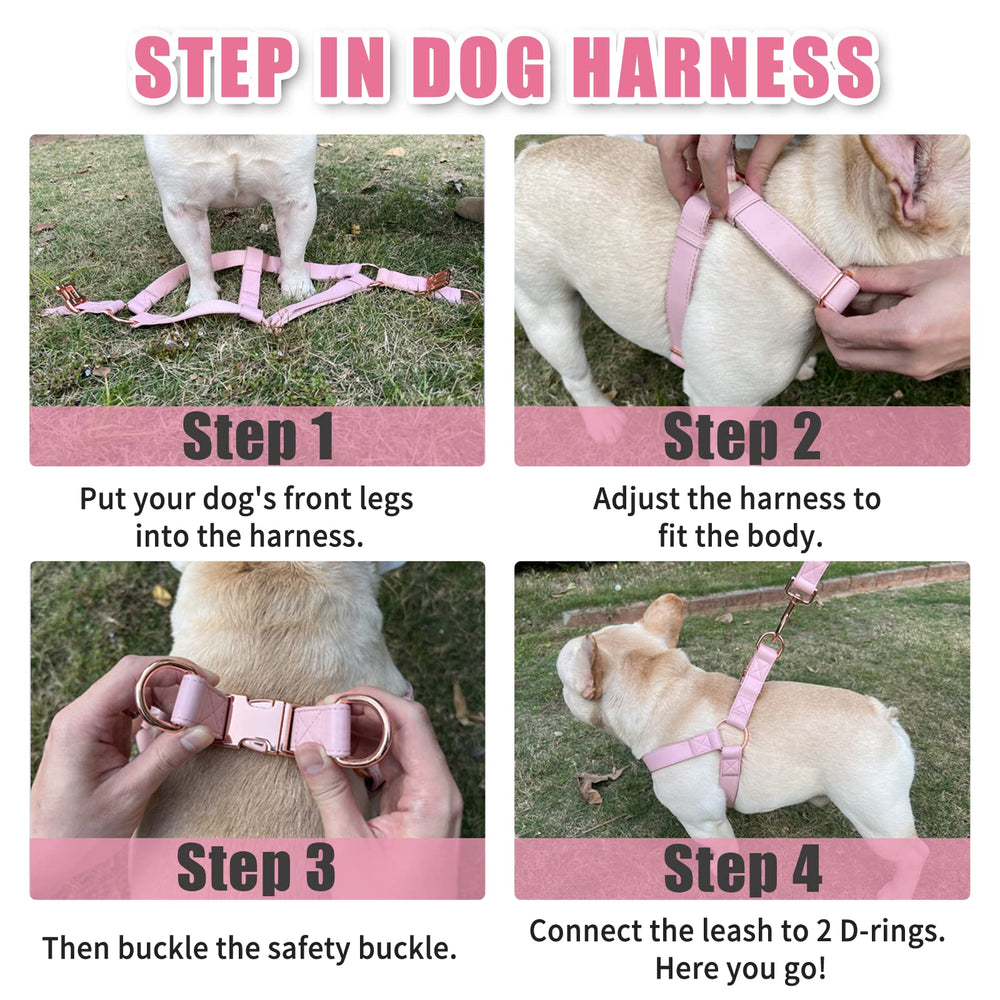 STEP IN DOG HARNESS

Step 1

Put your dog's front legs into the harness.

Step 2

Adjust the harness to fit the body.

Step 3

Then buckle the safety buckle.

Step 4

Connect the leash to 2 D-rings. Here you go!