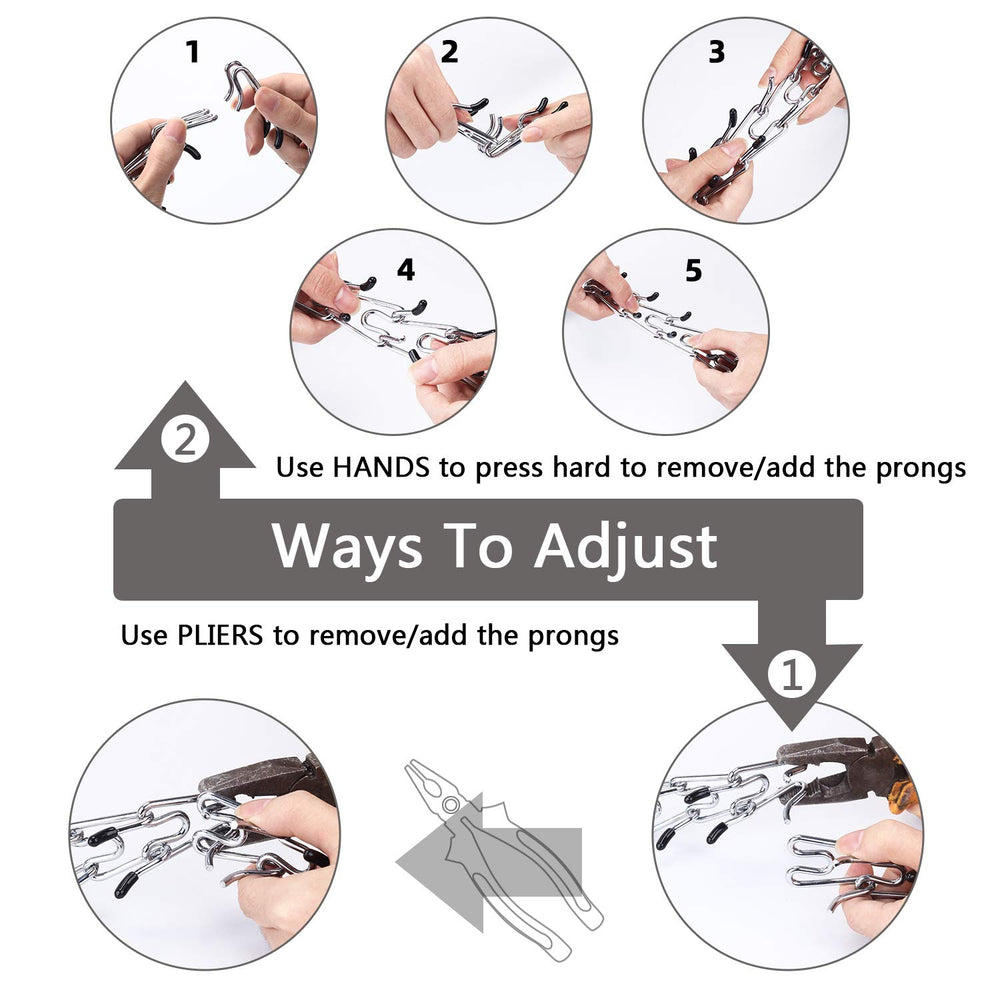 1
2
3
4
5
2
Use HANDS to press hard to remove/add the prongs
Ways To Adjust
Use PLIERS to remove/add the prongs
1