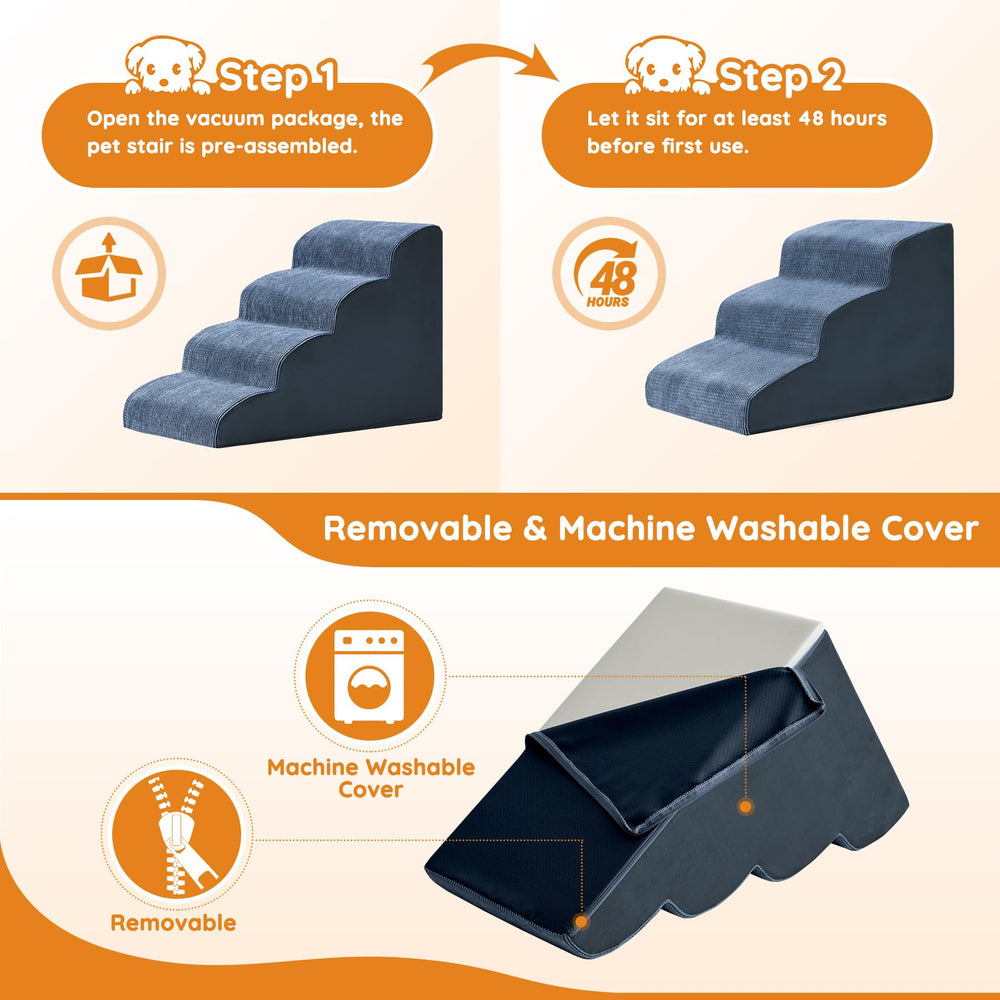 Step 1
Open the vacuum package, the pet stair is pre-assembled.

Step 2
Let it sit for at least 48 hours before first use.

48
HOURS

Removable & Machine Washable Cover

Machine Washable Cover

Removable