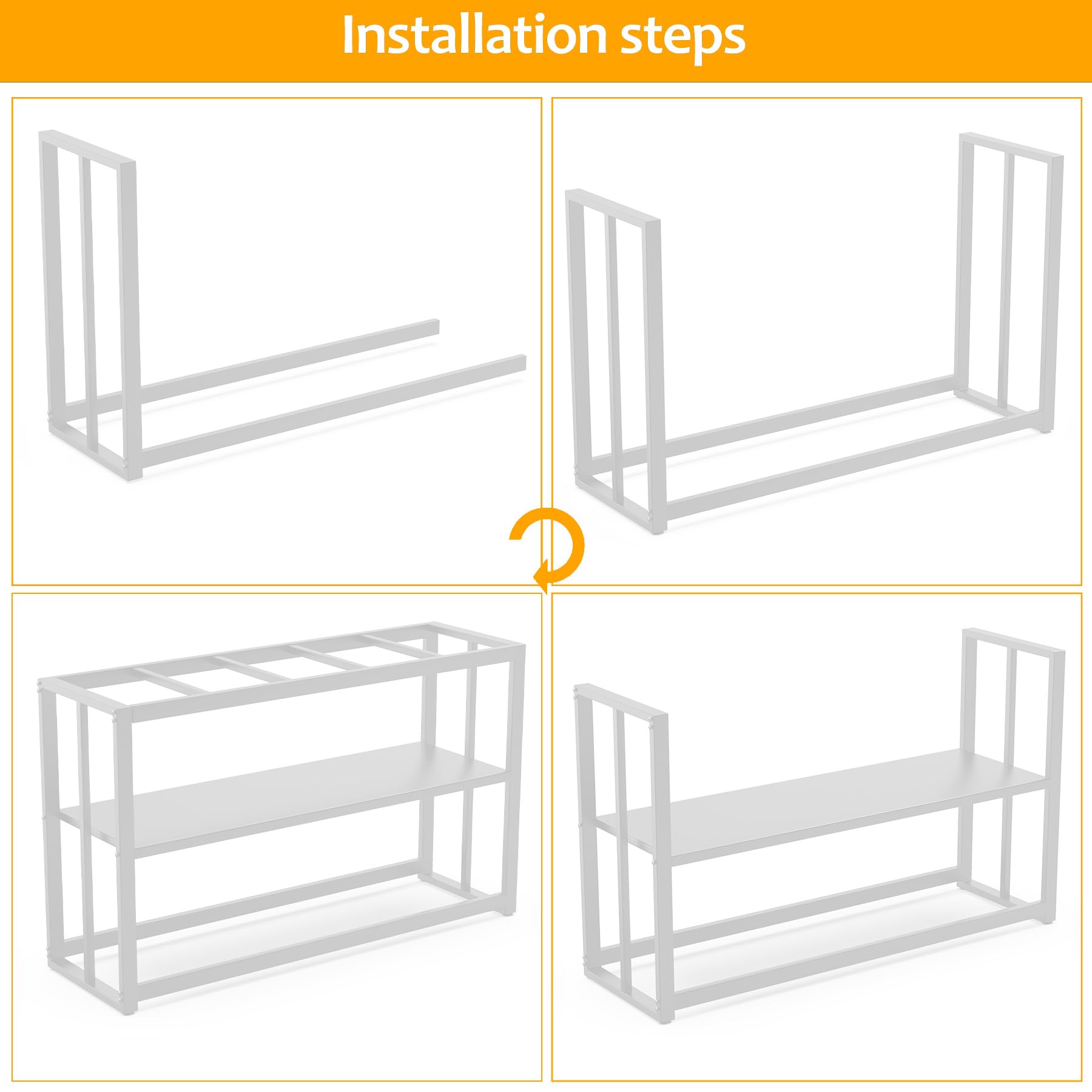 Installation steps