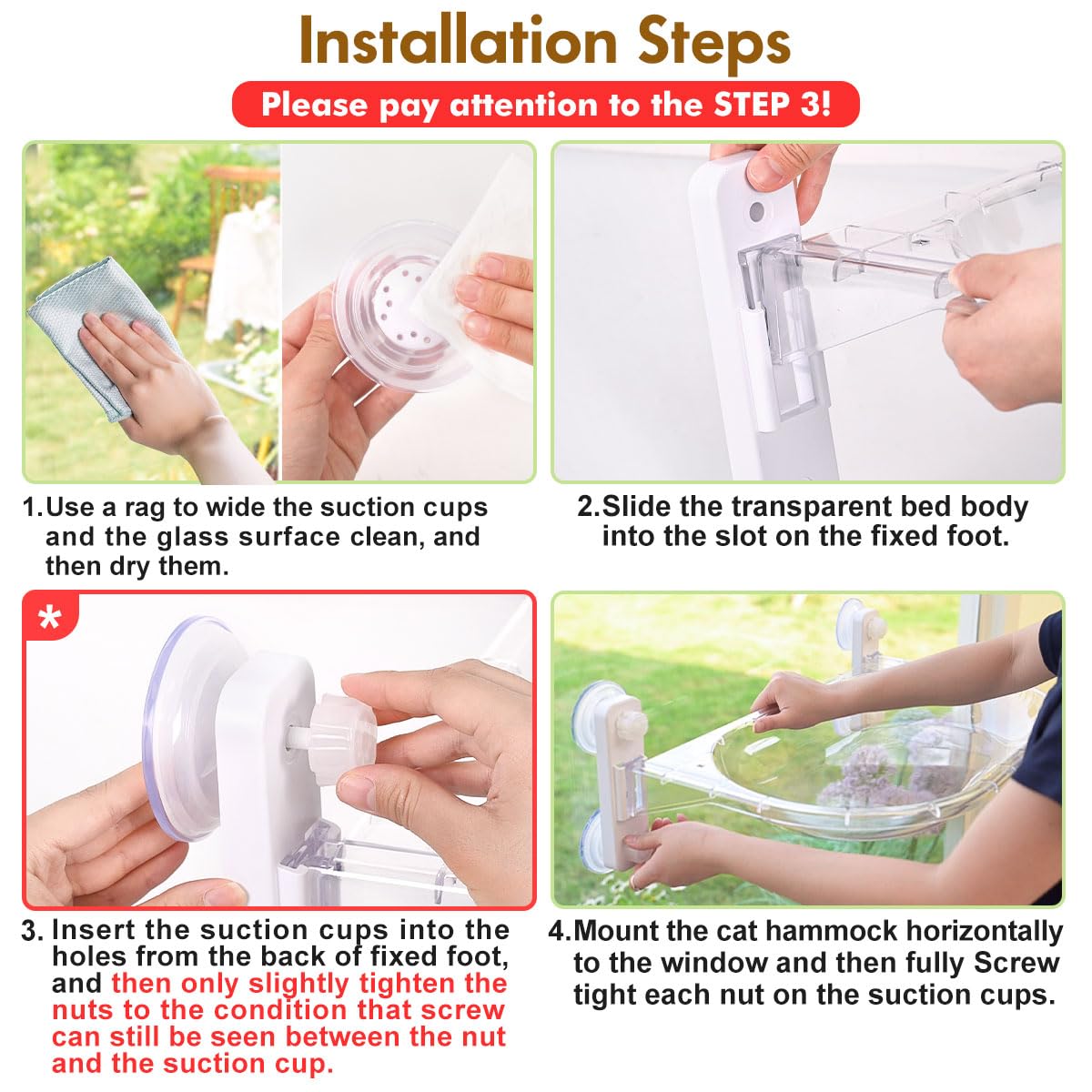 Installation Steps

Please pay attention to the STEP 3!

1.Use a rag to wide the suction cups and the glass surface clean, and then dry them.

2.Slide the transparent bed body into the slot on the fixed foot.

*

3. Insert the suction cups into the holes from the back of fixed foot, and then only slightly tighten the nuts to the condition that screw can still be seen between the nut and the suction cup.

4.Mount the cat hammock horizontally to the window and then fully Screw tight each nut on the suction cups.