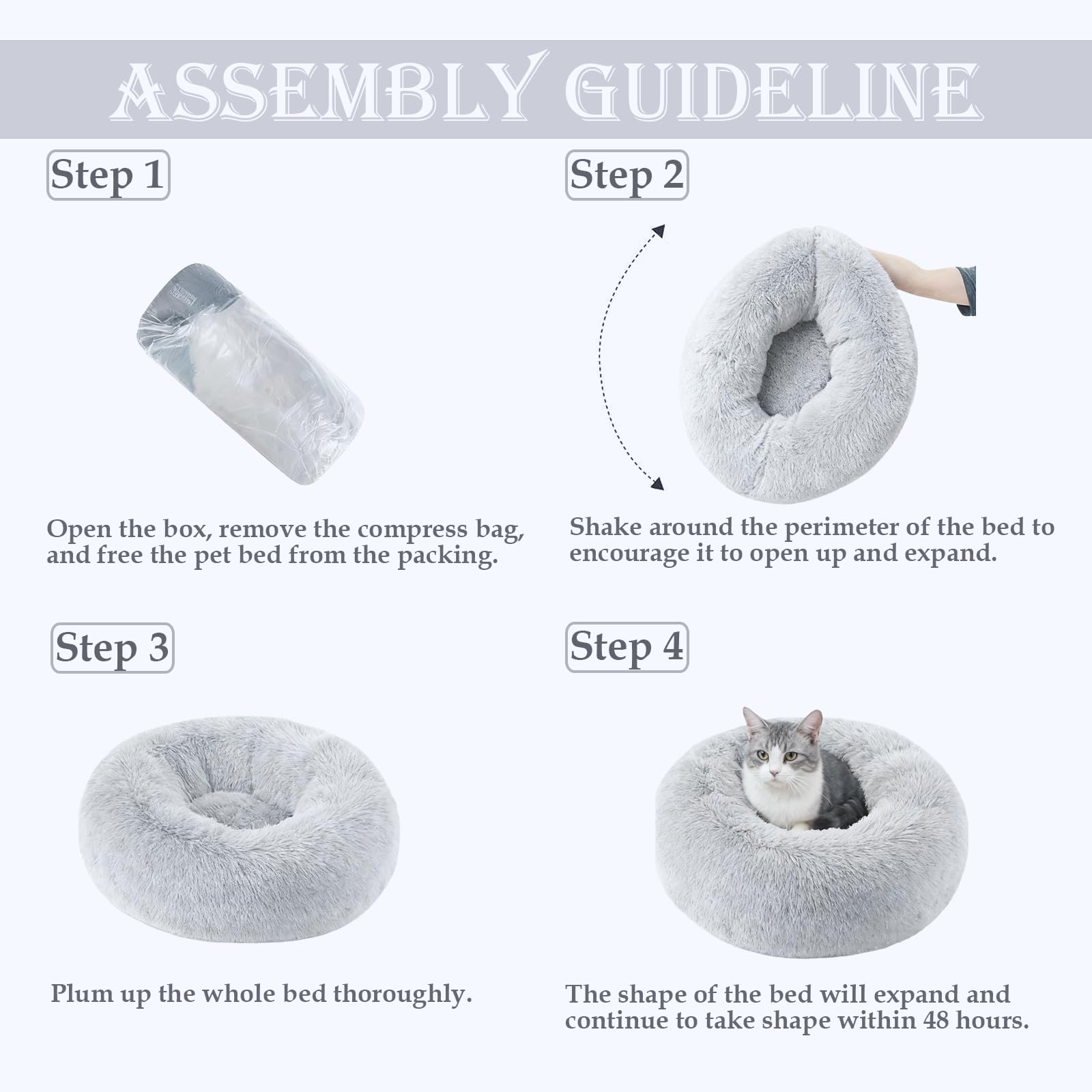 ASSEMBLY GUIDELINE

Step 1

Open the box, remove the compress bag, and free the pet bed from the packing.

Step 2

Shake around the perimeter of the bed to encourage it to open up and expand.

Step 3

Plum up the whole bed thoroughly.

Step 4

The shape of the bed will expand and continue to take shape within 48 hours.