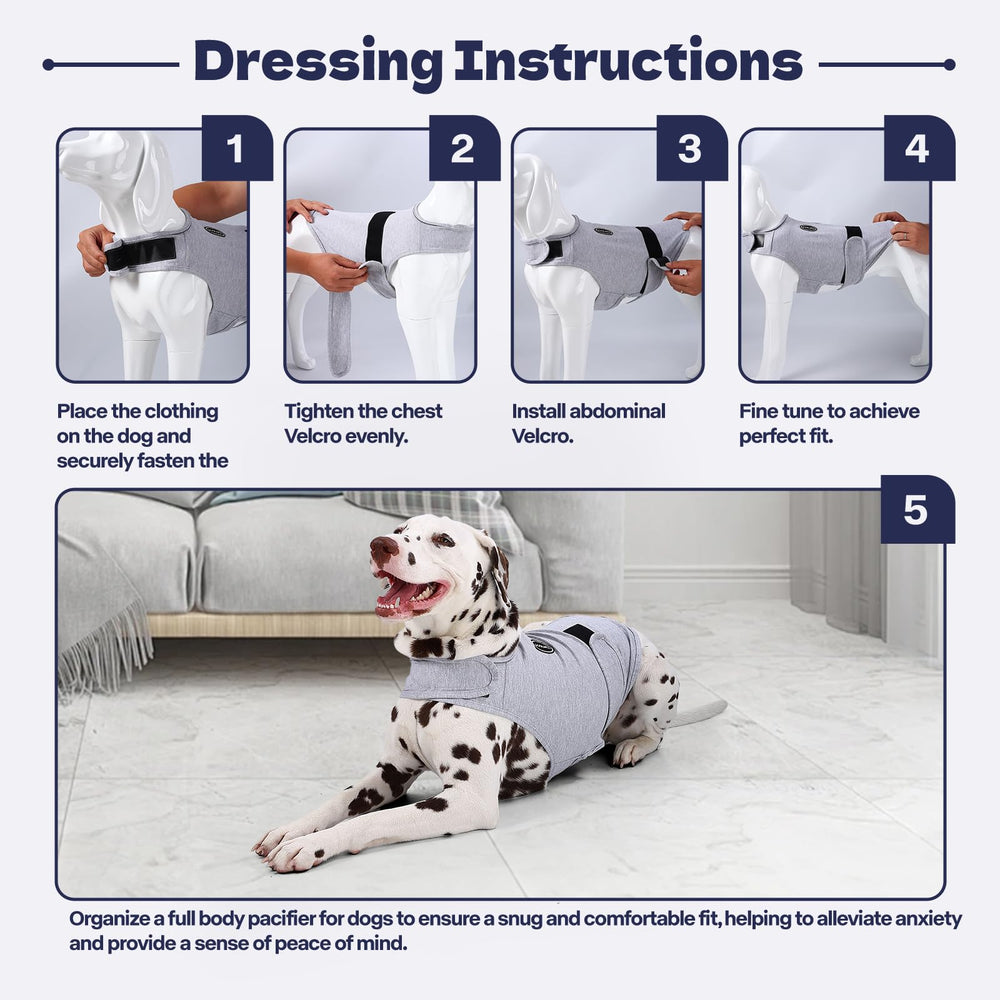 Dressing Instructions

1

Place the clothing on the dog and securely fasten the

2

Tighten the chest Velcro evenly.

3

Install abdominal Velcro.

4

Fine tune to achieve perfect fit.

5

Organize a full body pacifier for dogs to ensure a snug and comfortable fit, helping to alleviate anxiety and provide a sense of peace of mind.