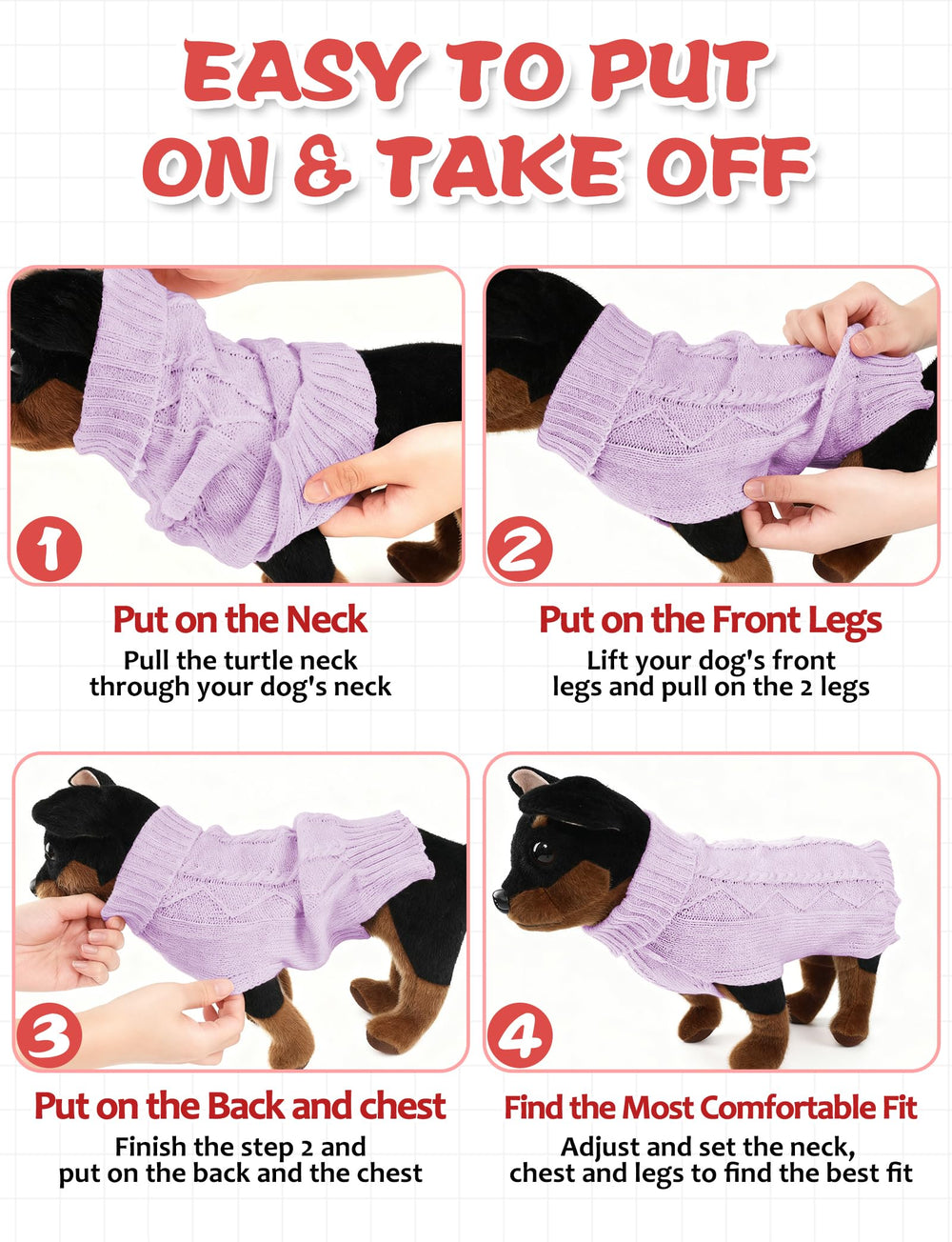 EASY TO PUT ON & TAKE OFF

1

Put on the Neck
Pull the turtle neck through your dog's neck

2

Put on the Front Legs
Lift your dog's front legs and pull on the 2 legs

3

Put on the Back and chest
Finish the step 2 and put on the back and the chest

4

Find the Most Comfortable Fit
Adjust and set the neck, chest and legs to find the best fit