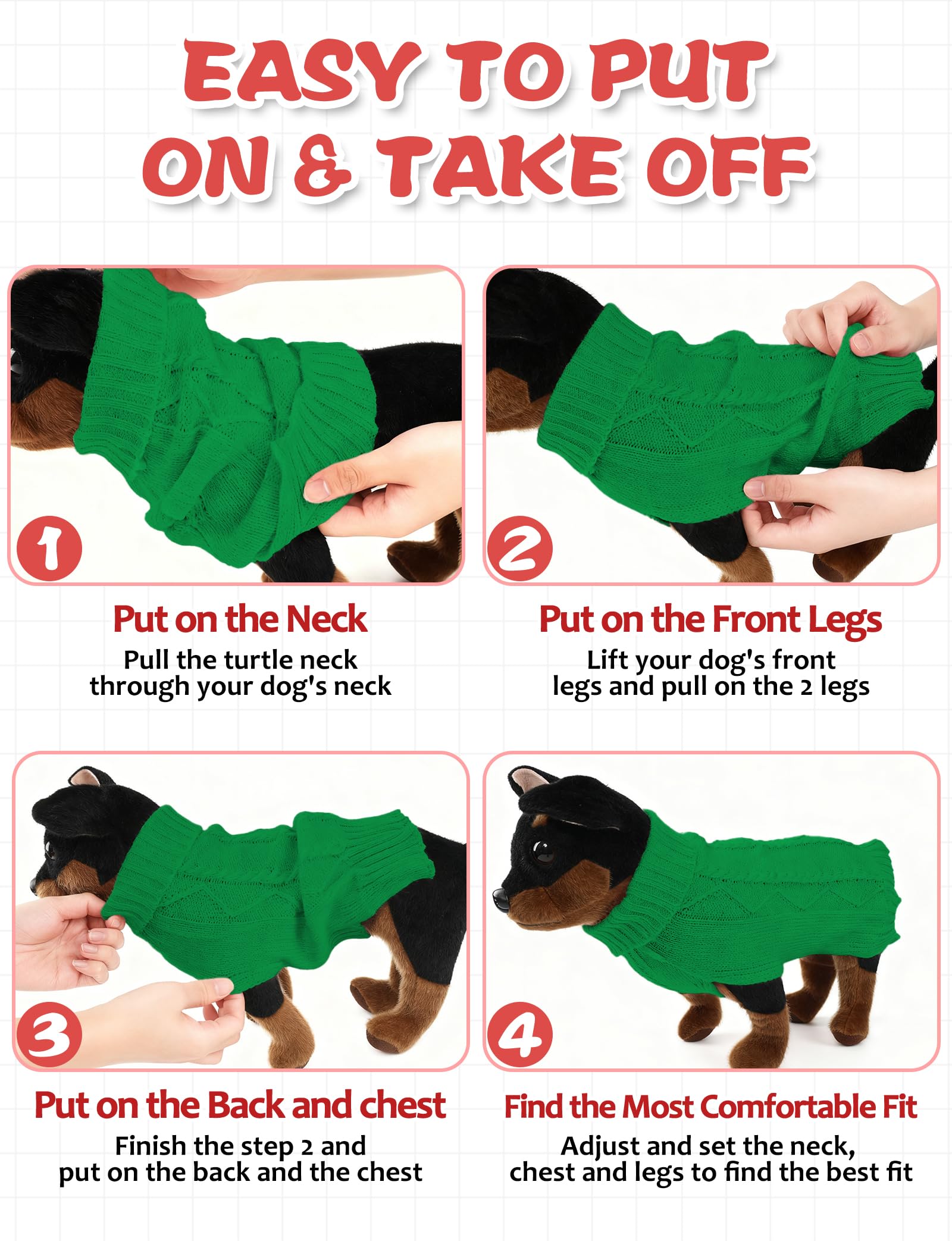 EASY TO PUT ON & TAKE OFF

1

Put on the Neck

Pull the turtle neck through your dog's neck

2

Put on the Front Legs

Lift your dog's front legs and pull on the 2 legs

3

Put on the Back and chest

Finish the step 2 and put on the back and the chest

4

Find the Most Comfortable Fit

Adjust and set the neck, chest and legs to find the best fit