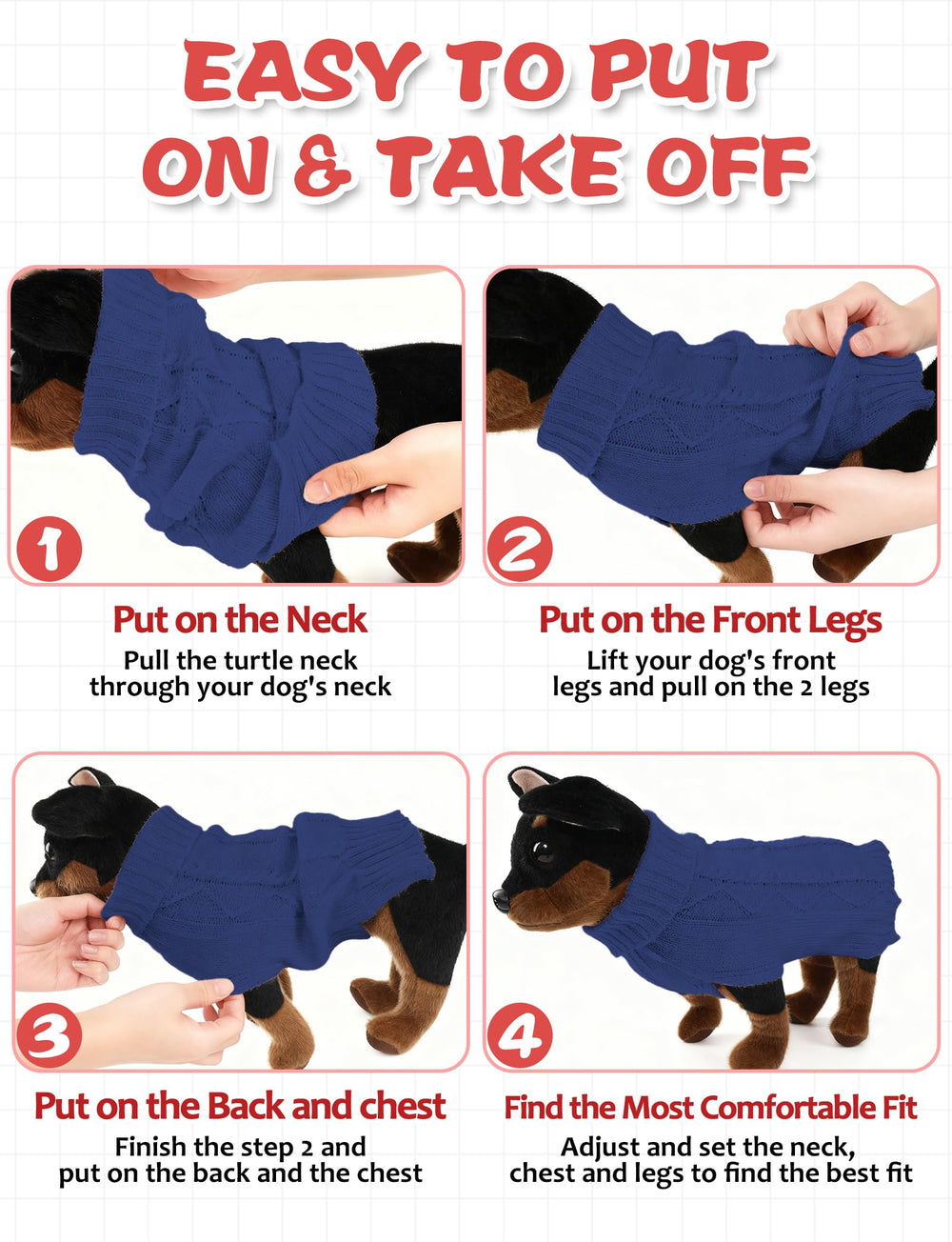 EASY TO PUT ON & TAKE OFF

1

Put on the Neck

Pull the turtle neck through your dog's neck

2

Put on the Front Legs

Lift your dog's front legs and pull on the 2 legs

3

Put on the Back and chest

Finish the step 2 and put on the back and the chest

4

Find the Most Comfortable Fit

Adjust and set the neck, chest and legs to find the best fit