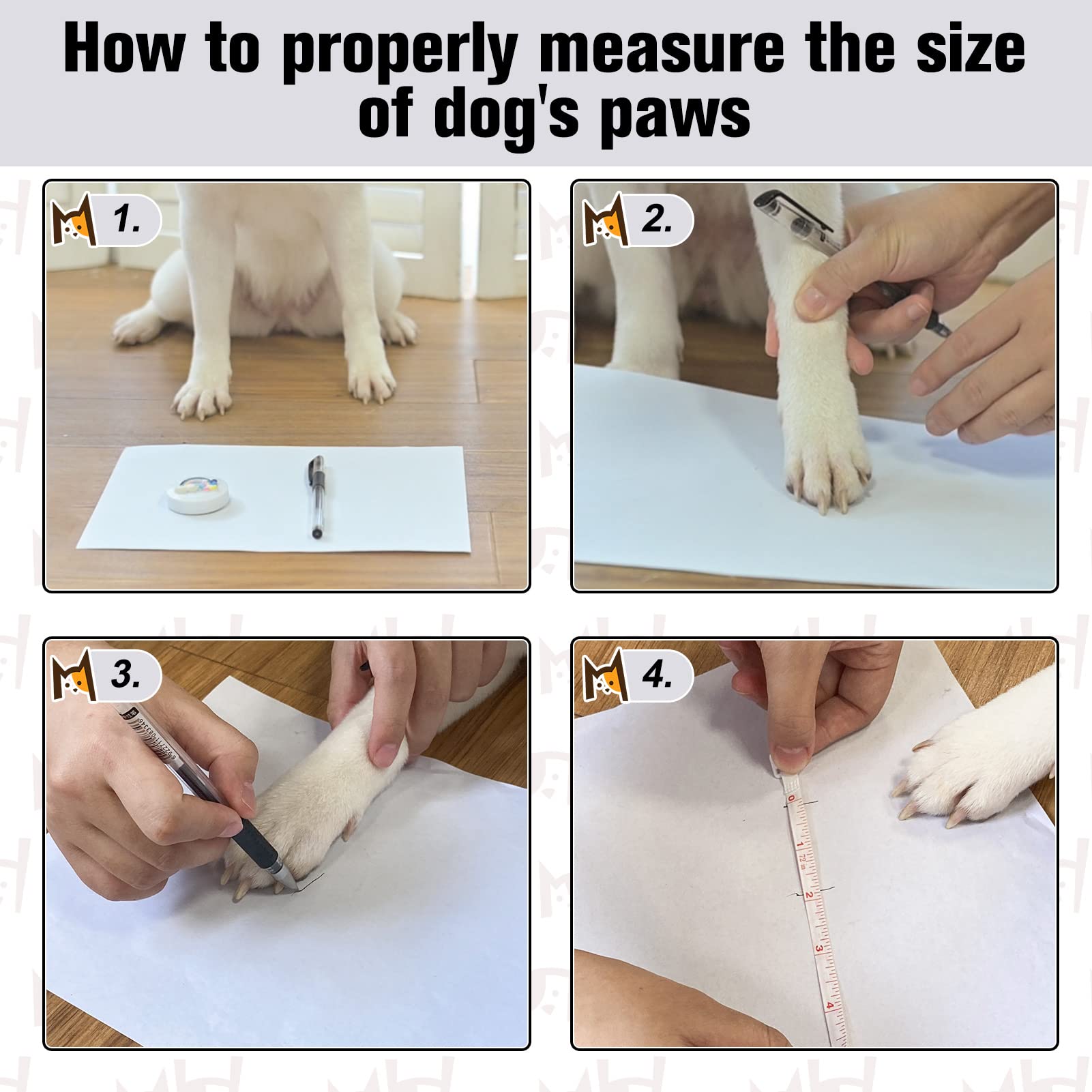 How to properly measure the size of dog's paws

1.

2.

3.

4.

0
1
2
3
4