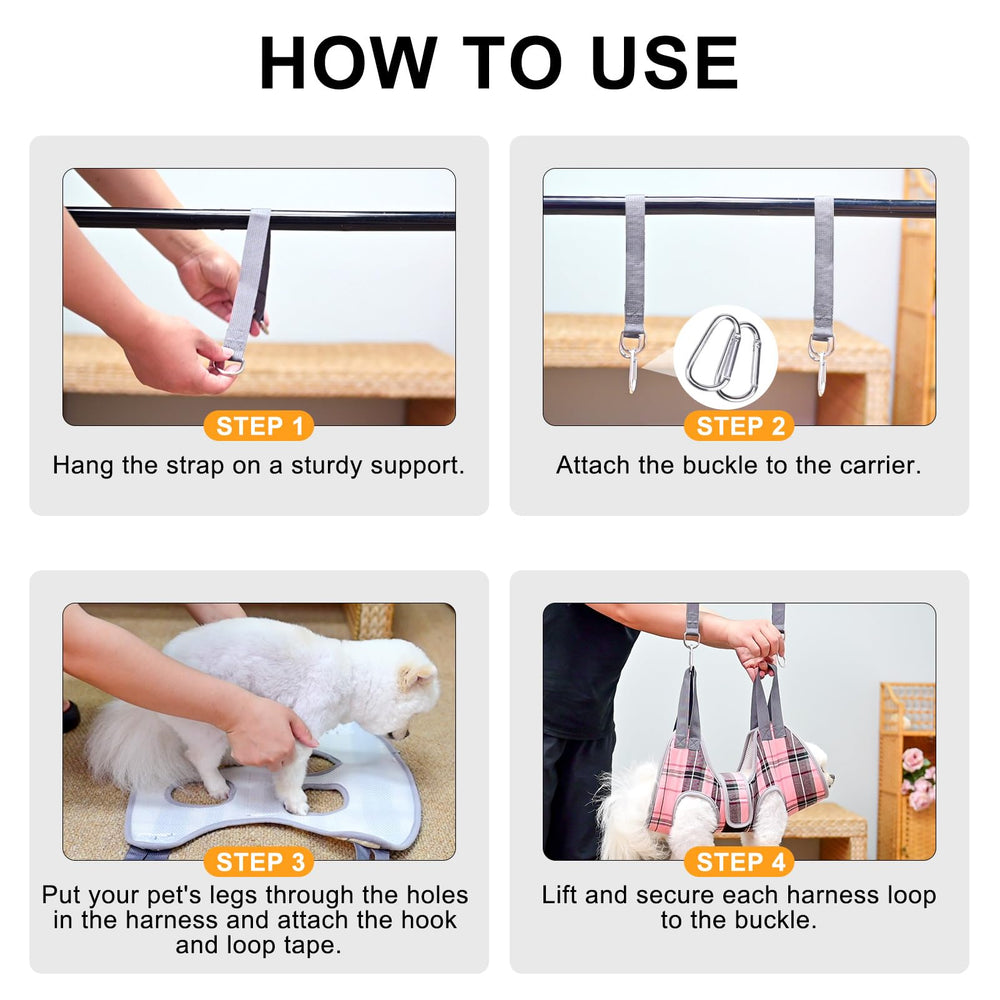 HOW TO USE

STEP 1

Hang the strap on a sturdy support.

STEP 2

Attach the buckle to the carrier.

STEP 3

Put your pet's legs through the holes in the harness and attach the hook and loop tape.

STEP 4

Lift and secure each harness loop to the buckle.