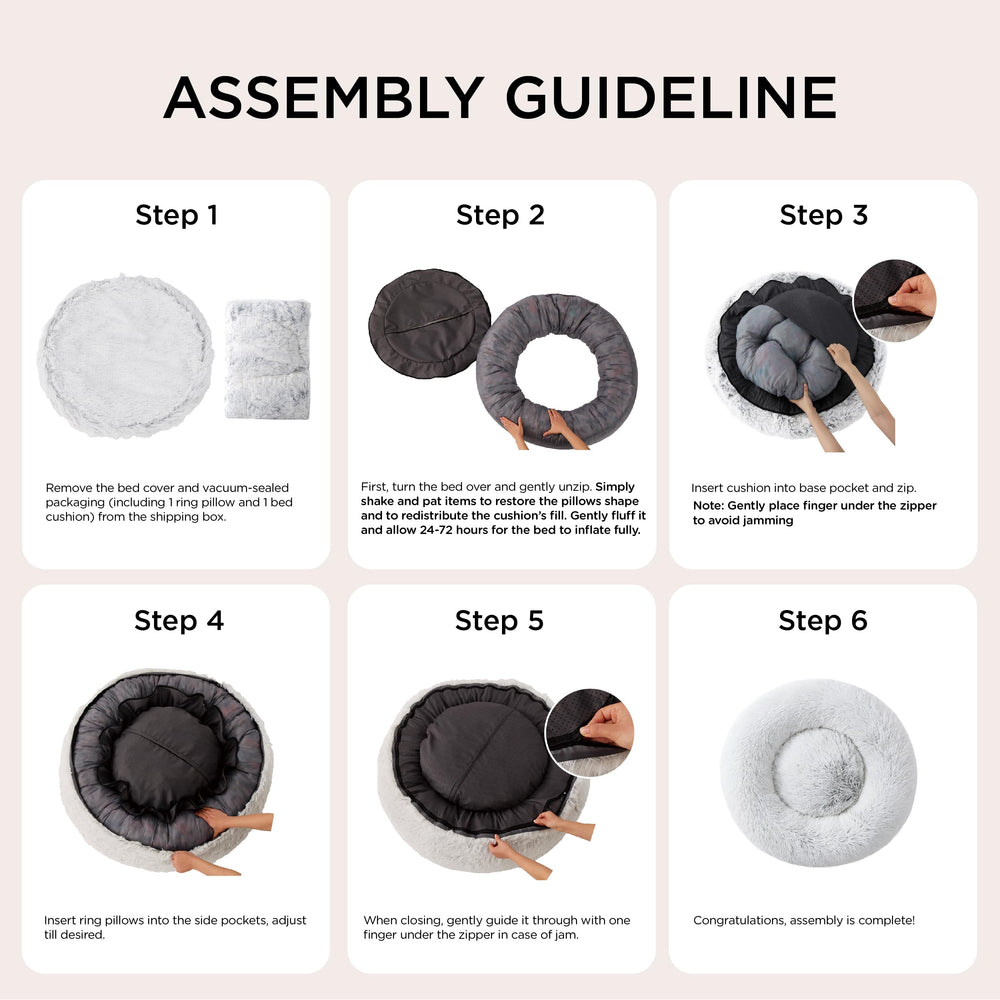 ASSEMBLY GUIDELINE

Step 1

Remove the bed cover and vacuum-sealed packaging (including 1 ring pillow and 1 bed cushion) from the shipping box.

Step 2

First, turn the bed over and gently unzip. Simply shake and pat items to restore the pillows shape and to redistribute the cushion's fill. Gently fluff it and allow 24-72 hours for the bed to inflate fully.

Step 3

Insert cushion into base pocket and zip.
Note: Gently place finger under the zipper to avoid jamming

Step 4

Insert ring pillows into the side pockets, adjust till desired.

Step 5

When closing, gently guide it through with one finger under the zipper in case of jam.

Step 6

Congratulations, assembly is complete!