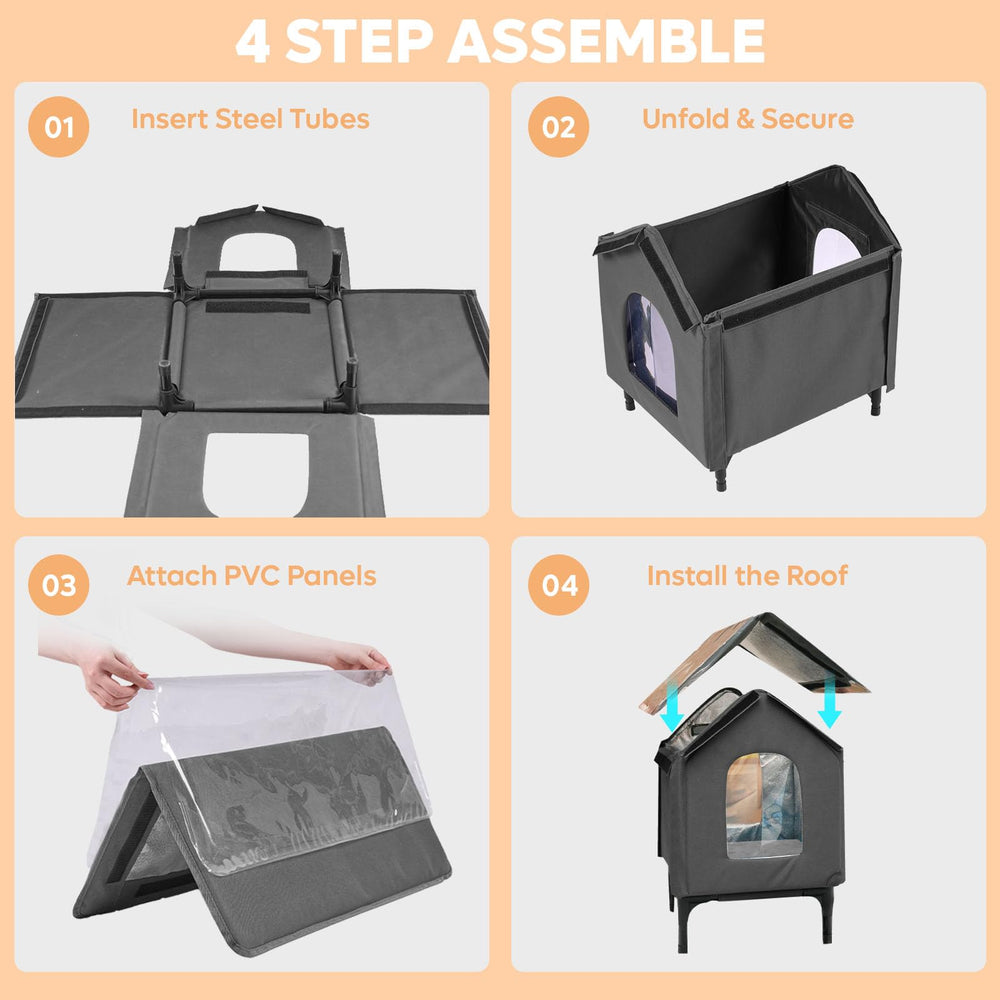 4 STEP ASSEMBLE

01 Insert Steel Tubes

02 Unfold & Secure

03 Attach PVC Panels

04 Install the Roof