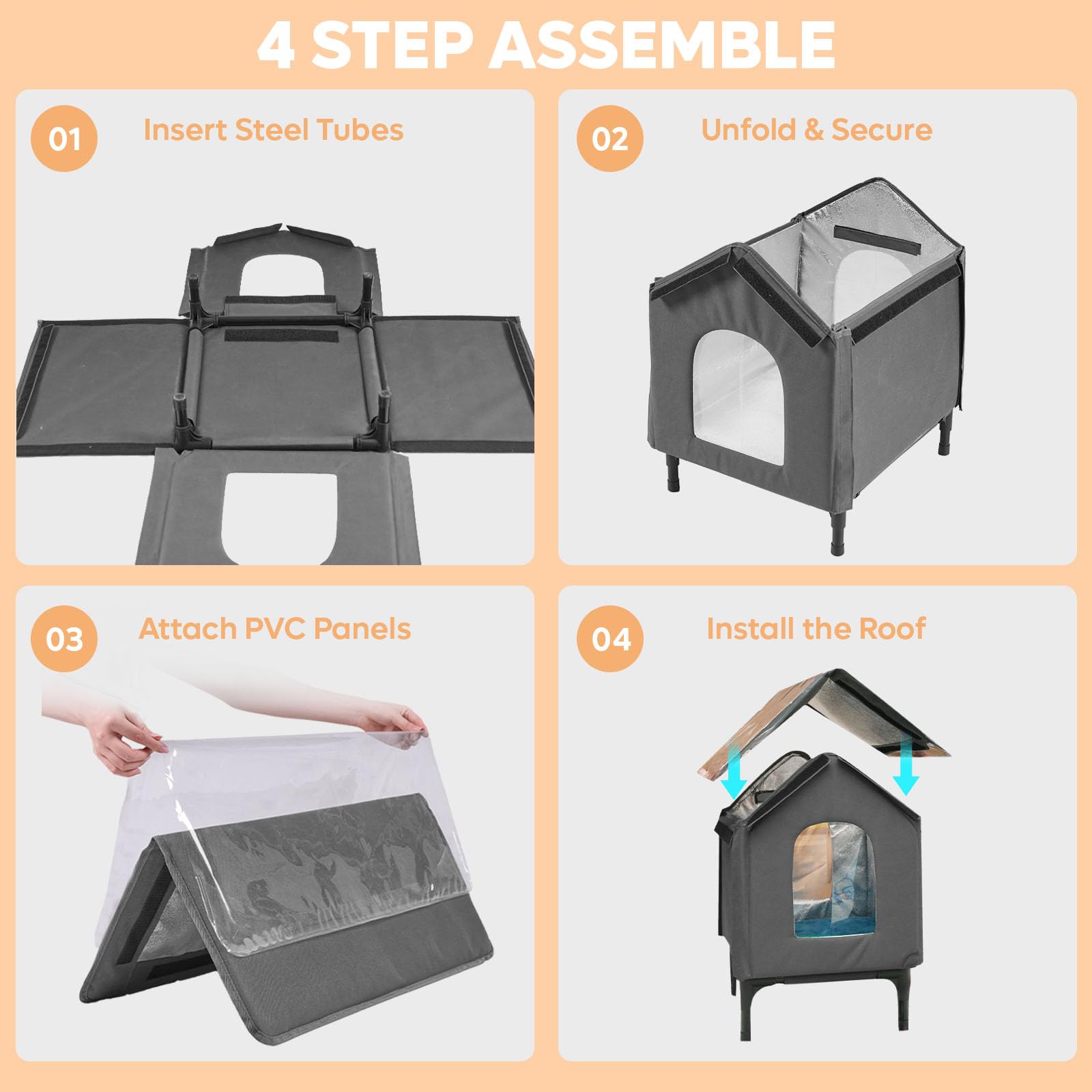 4 STEP ASSEMBLE

01 Insert Steel Tubes

02 Unfold & Secure

03 Attach PVC Panels

04 Install the Roof