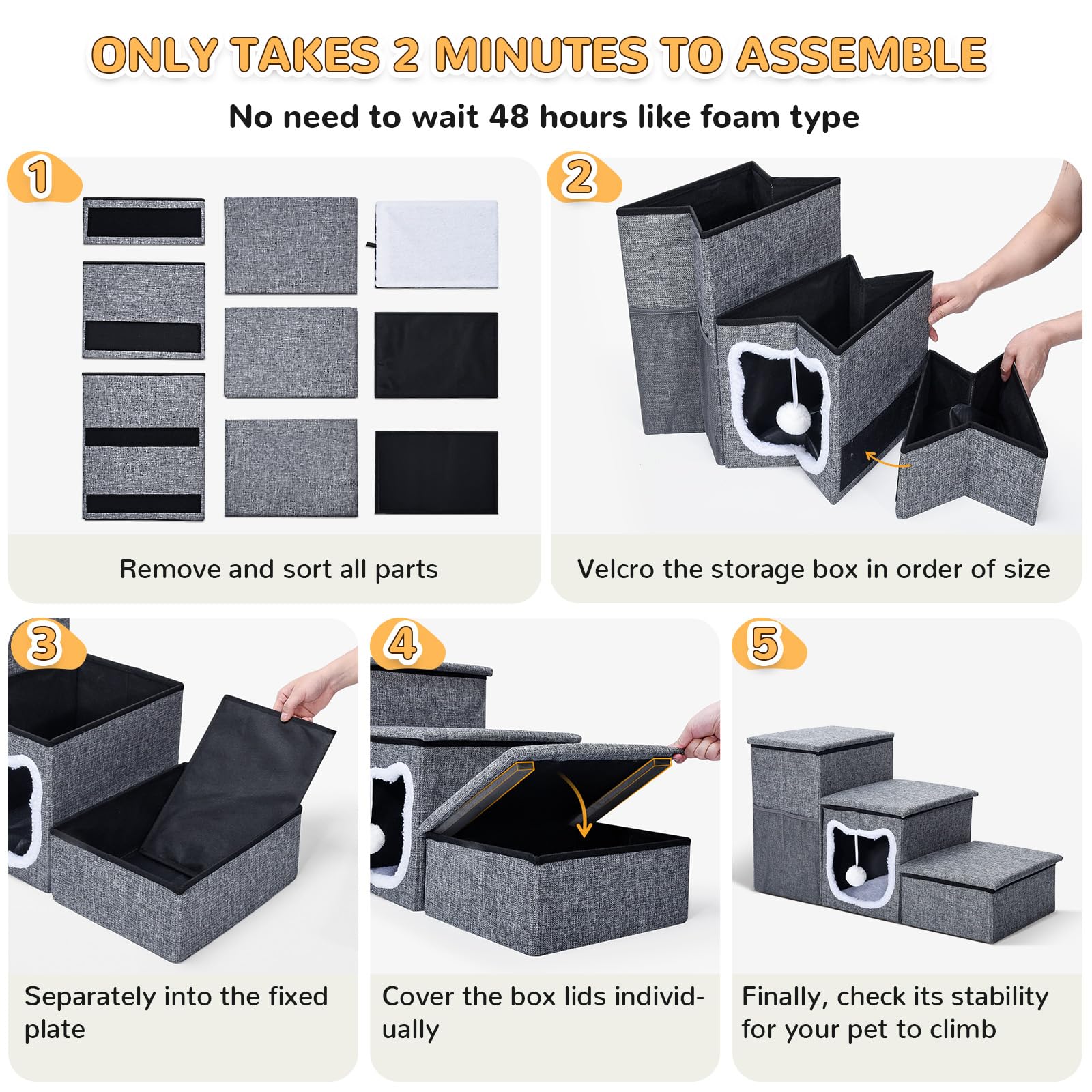 ONLY TAKES 2 MINUTES TO ASSEMBLE

No need to wait 48 hours like foam type

1

Remove and sort all parts

2

Velcro the storage box in order of size

3

Separately into the fixed plate

4

Cover the box lids individually

5

Finally, check its stability for your pet to climb