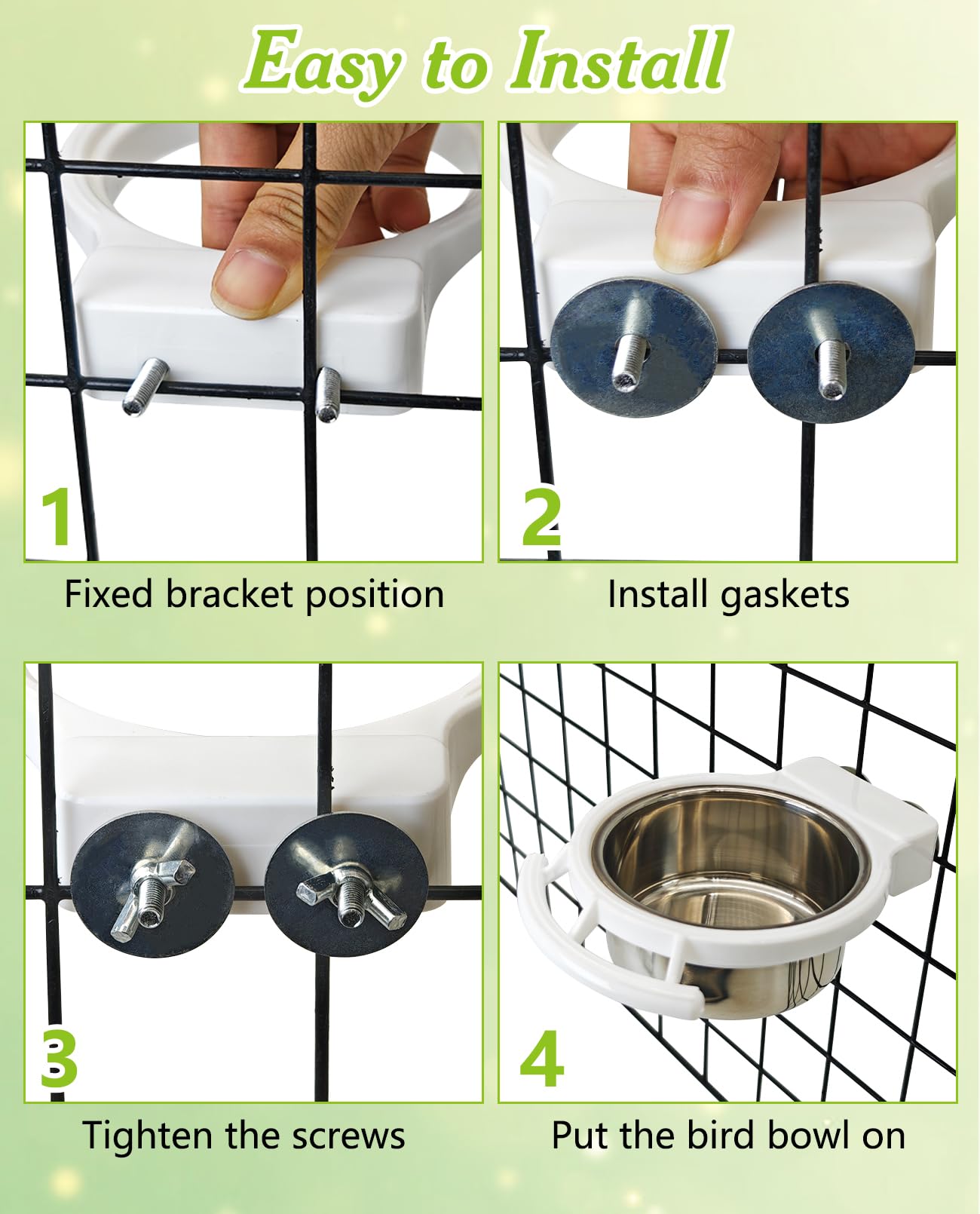 Easy to Install

1

Fixed bracket position

2

Install gaskets

3

Tighten the screws

4

Put the bird bowl on