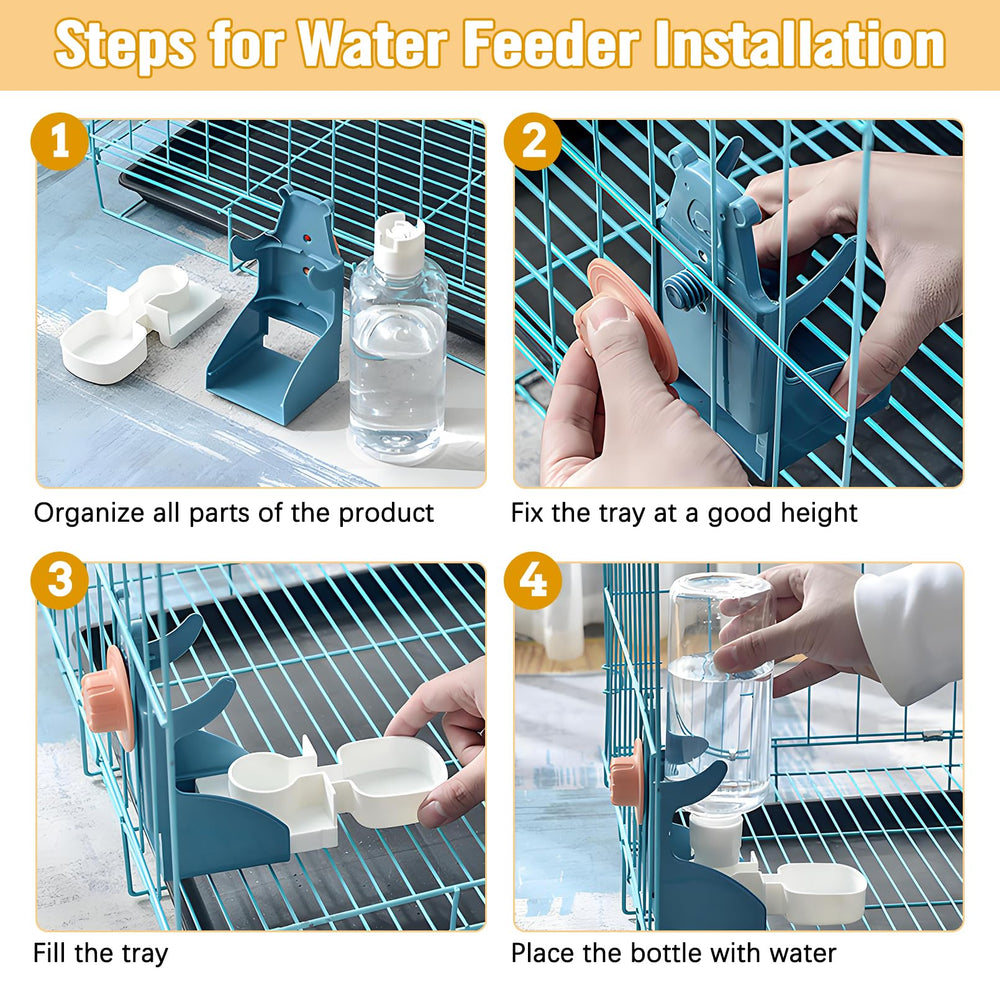 Steps for Water Feeder Installation

1

Organize all parts of the product

2

Fix the tray at a good height

3

Fill the tray

4

Place the bottle with water