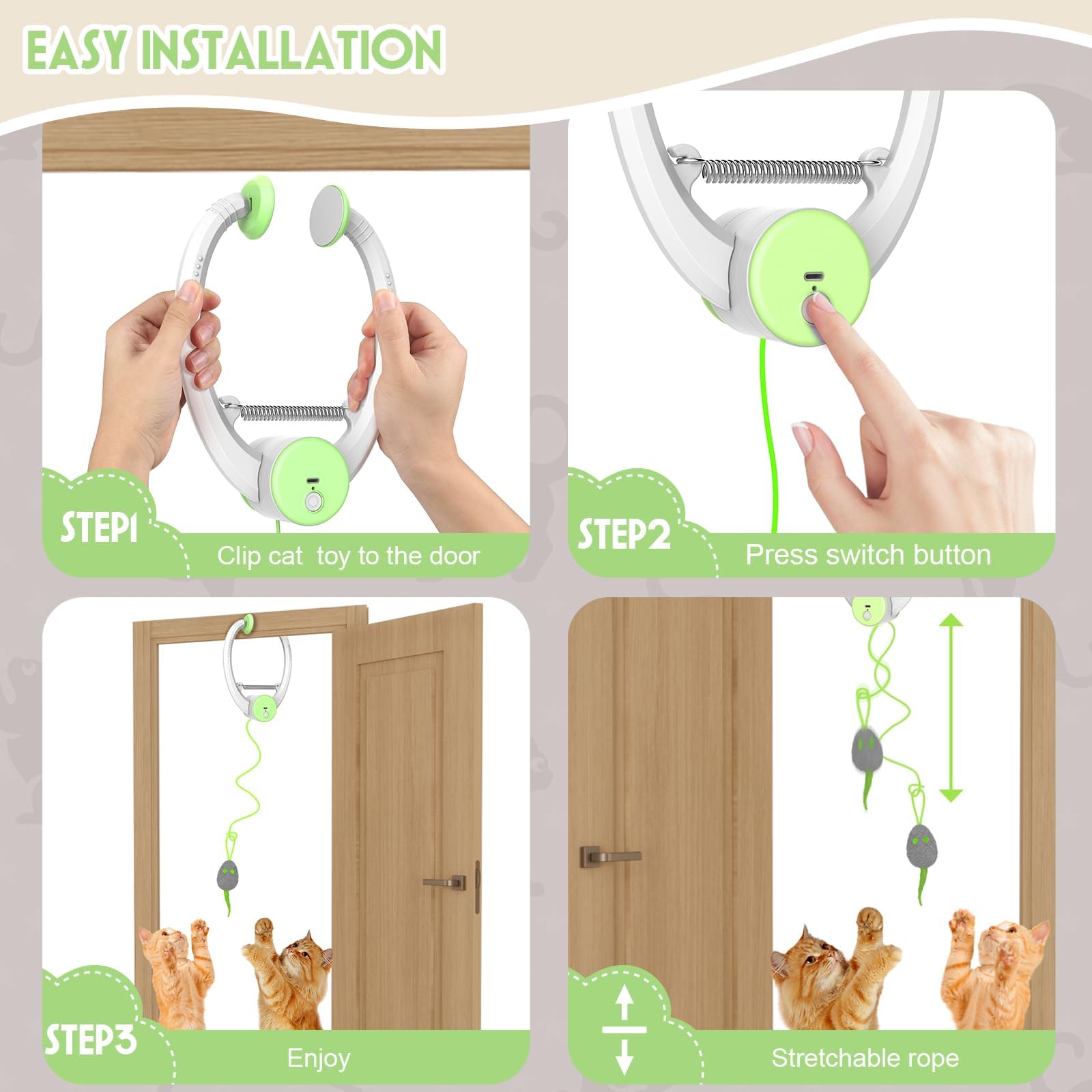 EASY INSTALLATION

STEP1

Clip cat toy to the door

STEP2

Press switch button

STEP3

Enjoy

Stretchable rope