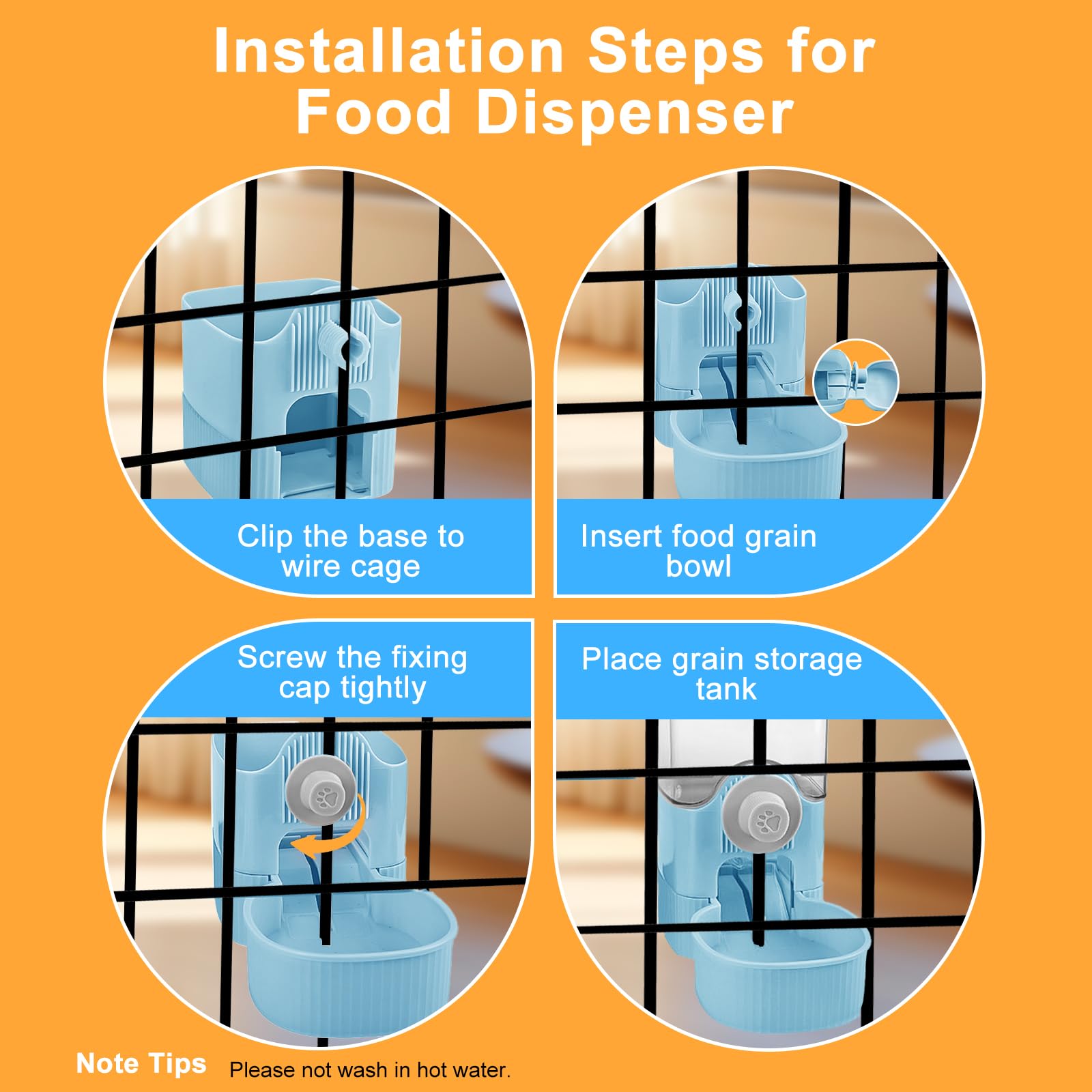 Installation Steps for Food Dispenser

Clip the base to wire cage

Insert food grain bowl

Screw the fixing cap tightly

Place grain storage tank

Note Tips Please not wash in hot water.