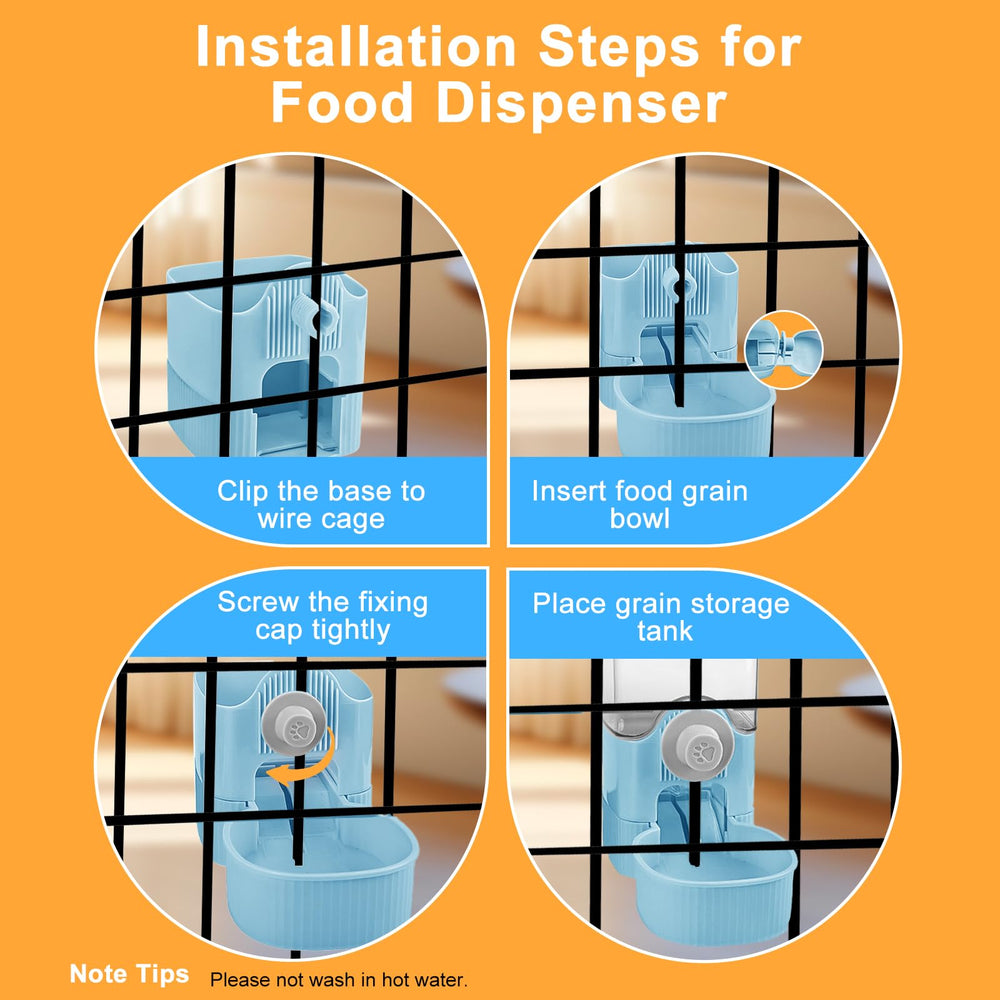 Installation Steps for Food Dispenser

Clip the base to wire cage

Insert food grain bowl

Screw the fixing cap tightly

Place grain storage tank

Note Tips Please not wash in hot water.