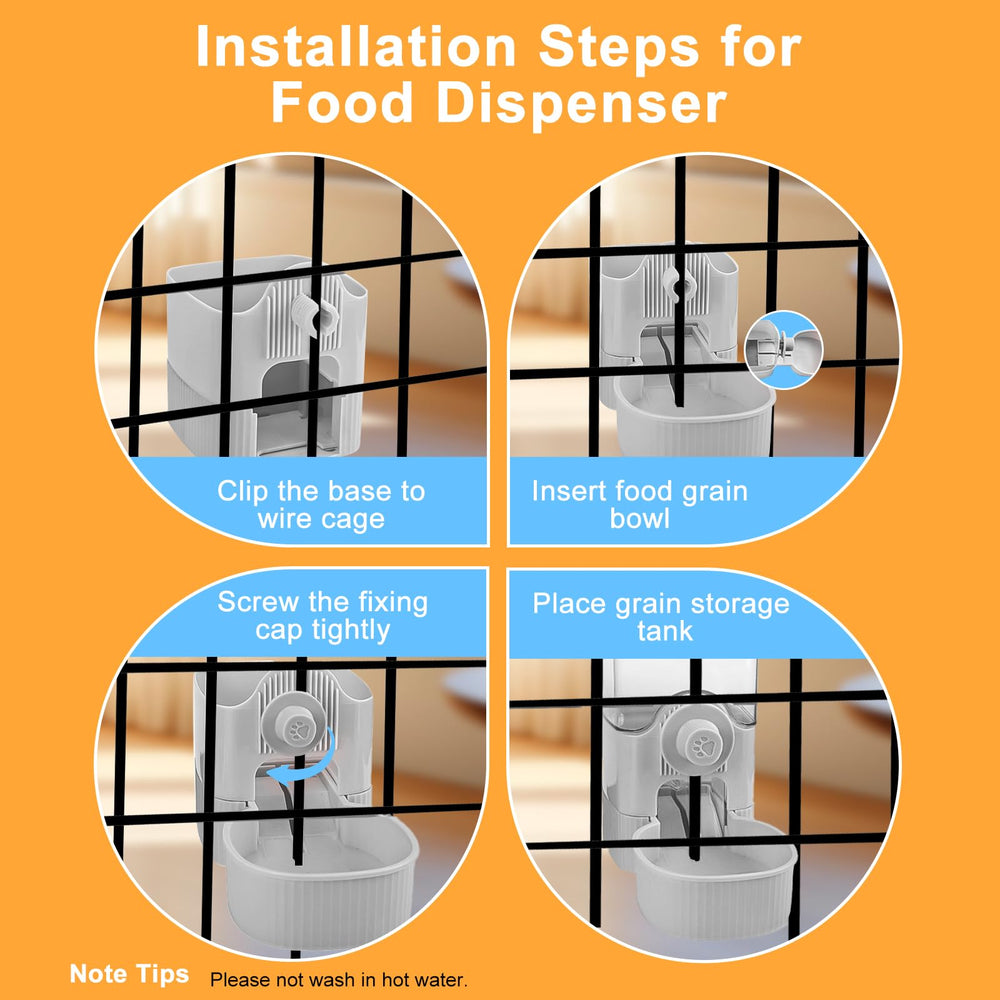 Installation Steps for Food Dispenser

Clip the base to wire cage

Insert food grain bowl

Screw the fixing cap tightly

Place grain storage tank

Note Tips Please not wash in hot water.