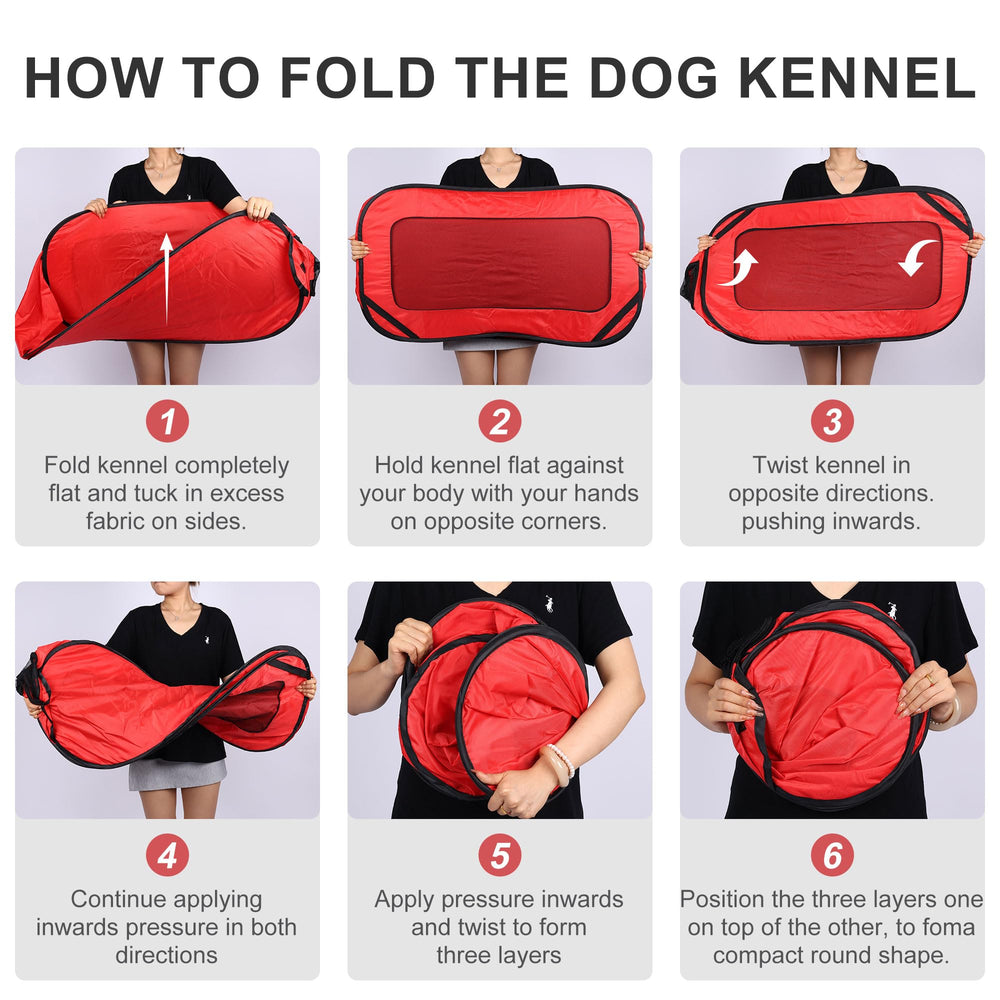 HOW TO FOLD THE DOG KENNEL

1
Fold kennel completely flat and tuck in excess fabric on sides.

2
Hold kennel flat against your body with your hands on opposite corners.

3
Twist kennel in opposite directions. pushing inwards.

4
Continue applying inwards pressure in both directions

5
Apply pressure inwards and twist to form three layers

6
Position the three layers one on top of the other, to foma compact round shape.