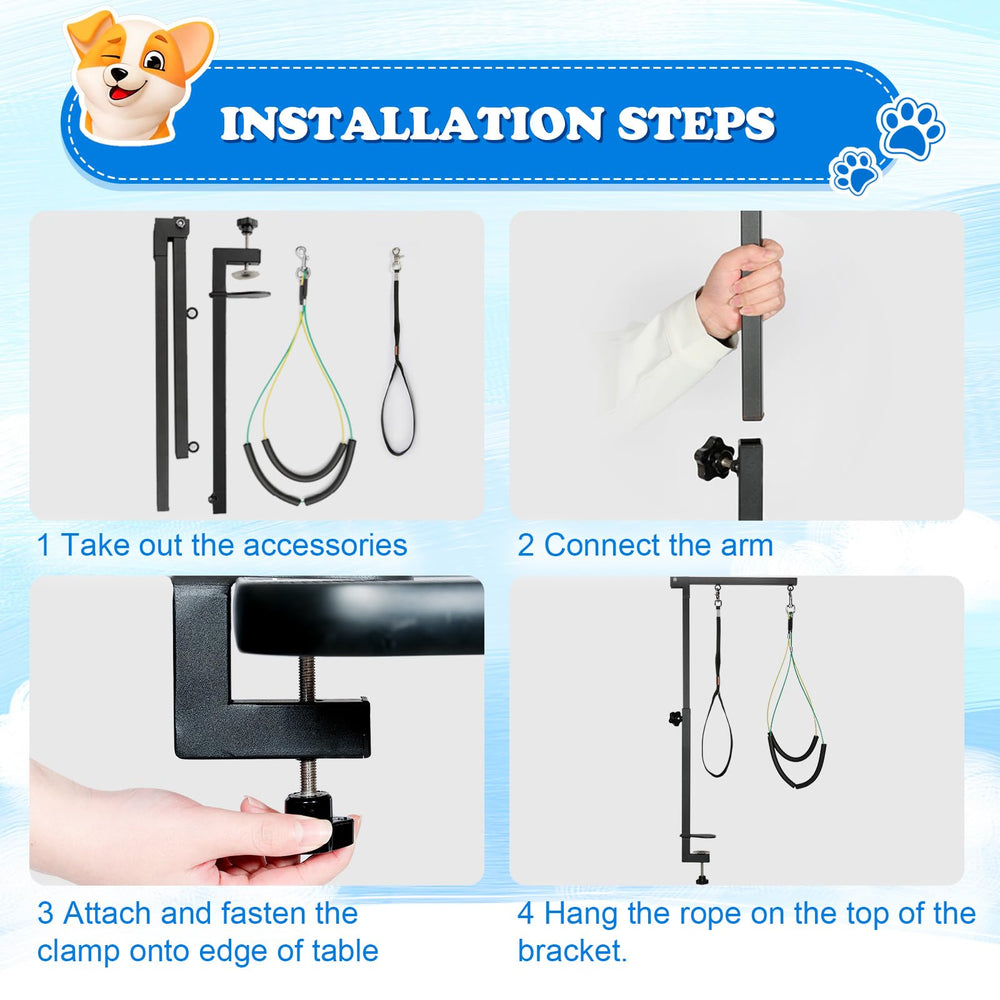 INSTALLATION STEPS

1 Take out the accessories

2 Connect the arm

3 Attach and fasten the clamp onto edge of table

4 Hang the rope on the top of the bracket.