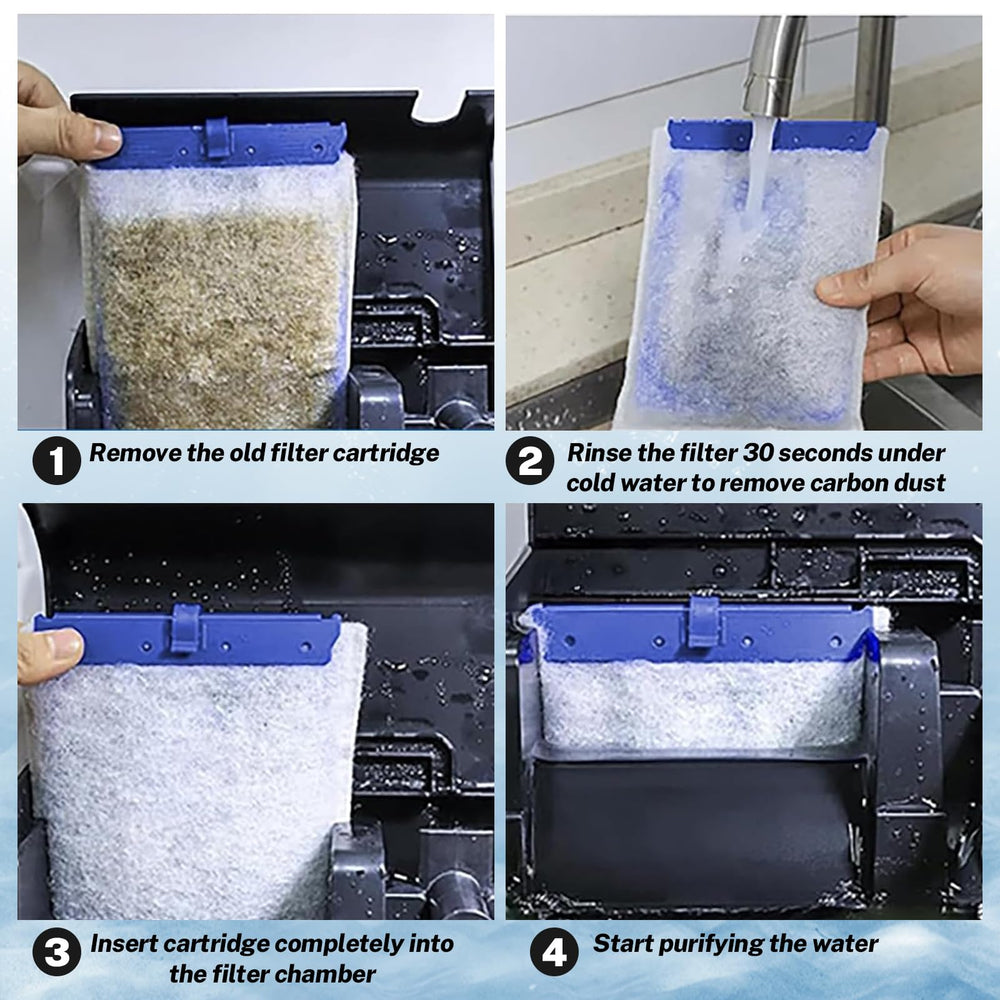 1 Remove the old filter cartridge

2 Rinse the filter 30 seconds under cold water to remove carbon dust

3 Insert cartridge completely into the filter chamber

4 Start purifying the water