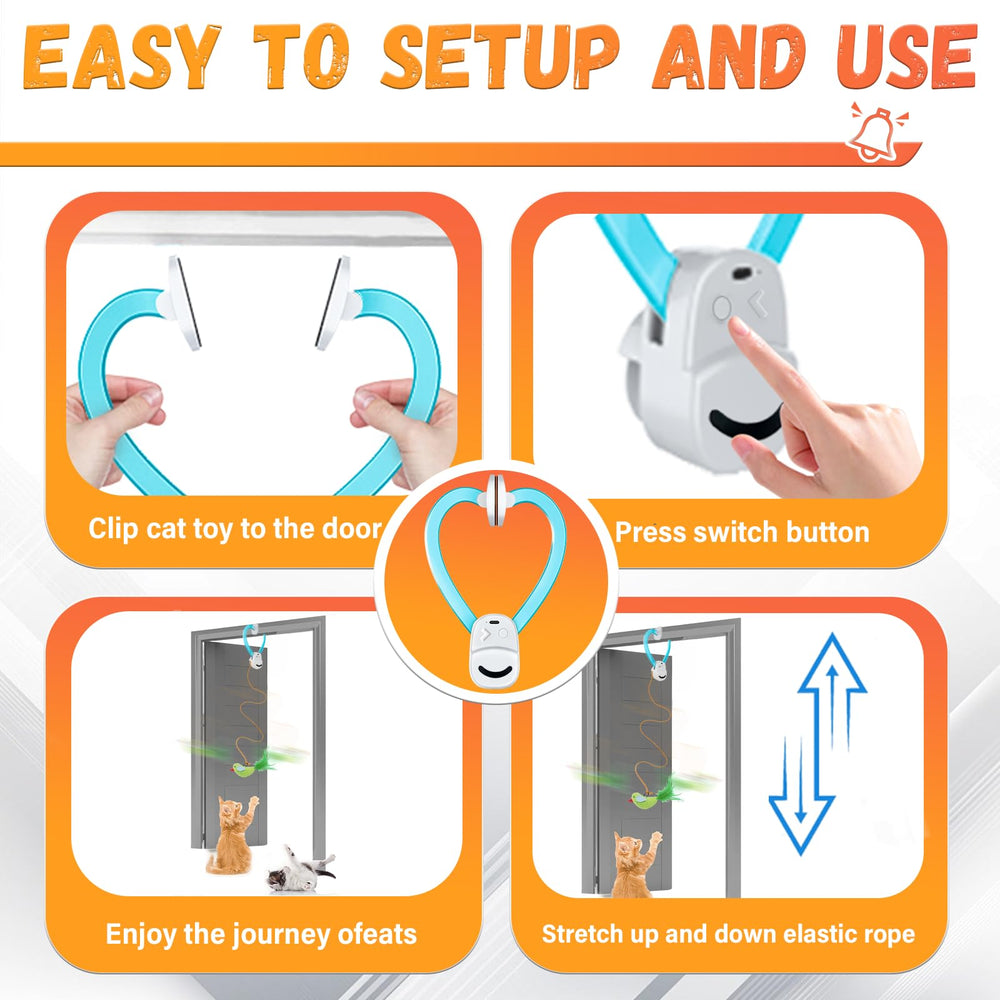 EASY TO SETUP AND USE

Clip cat toy to the door

Press switch button

Enjoy the journey ofeats

Stretch up and down elastic rope