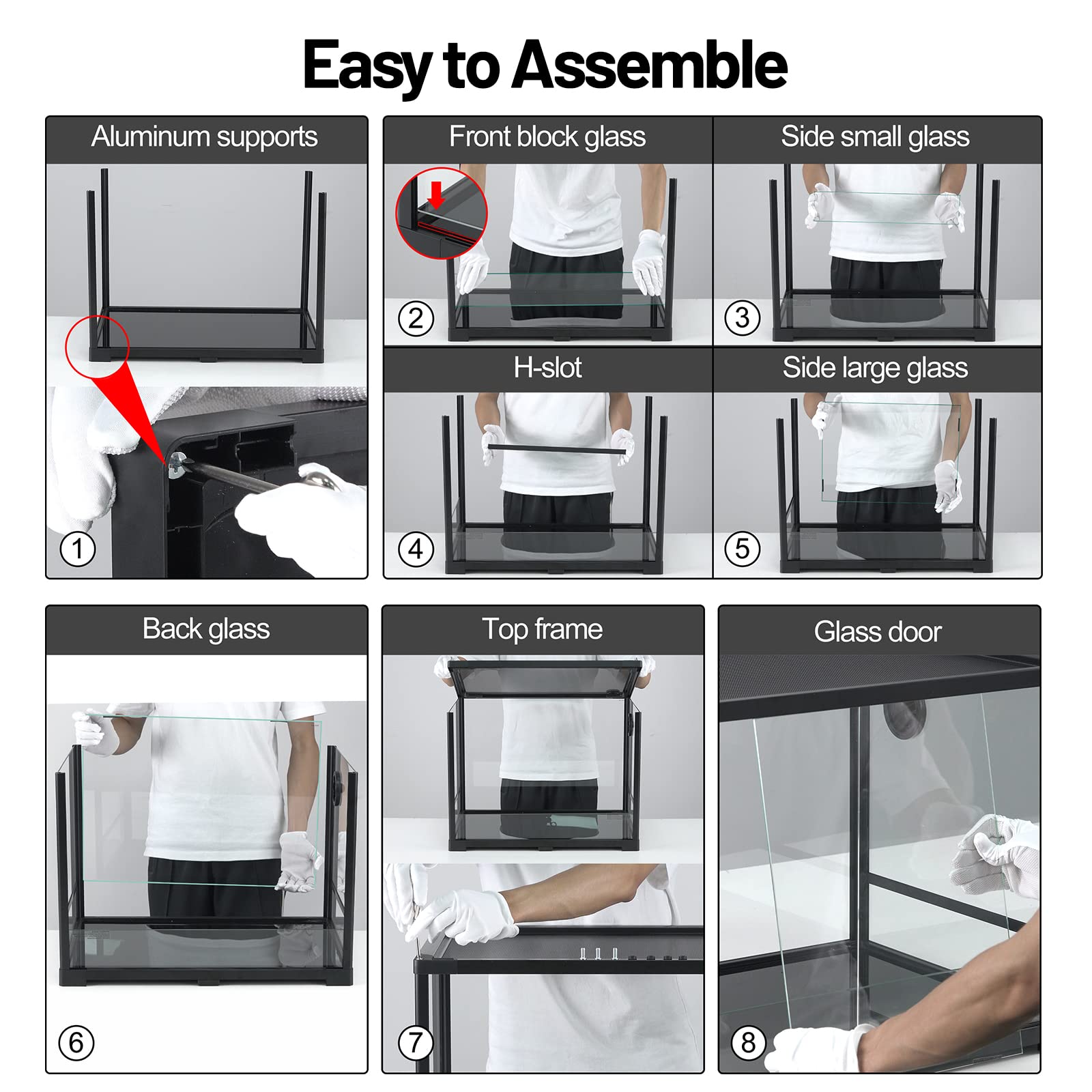 Easy to Assemble

Aluminum supports

①

Front block glass

②

Side small glass

③

H-slot

④

Side large glass

⑤

Back glass

⑥

Top frame

⑦

Glass door

⑧