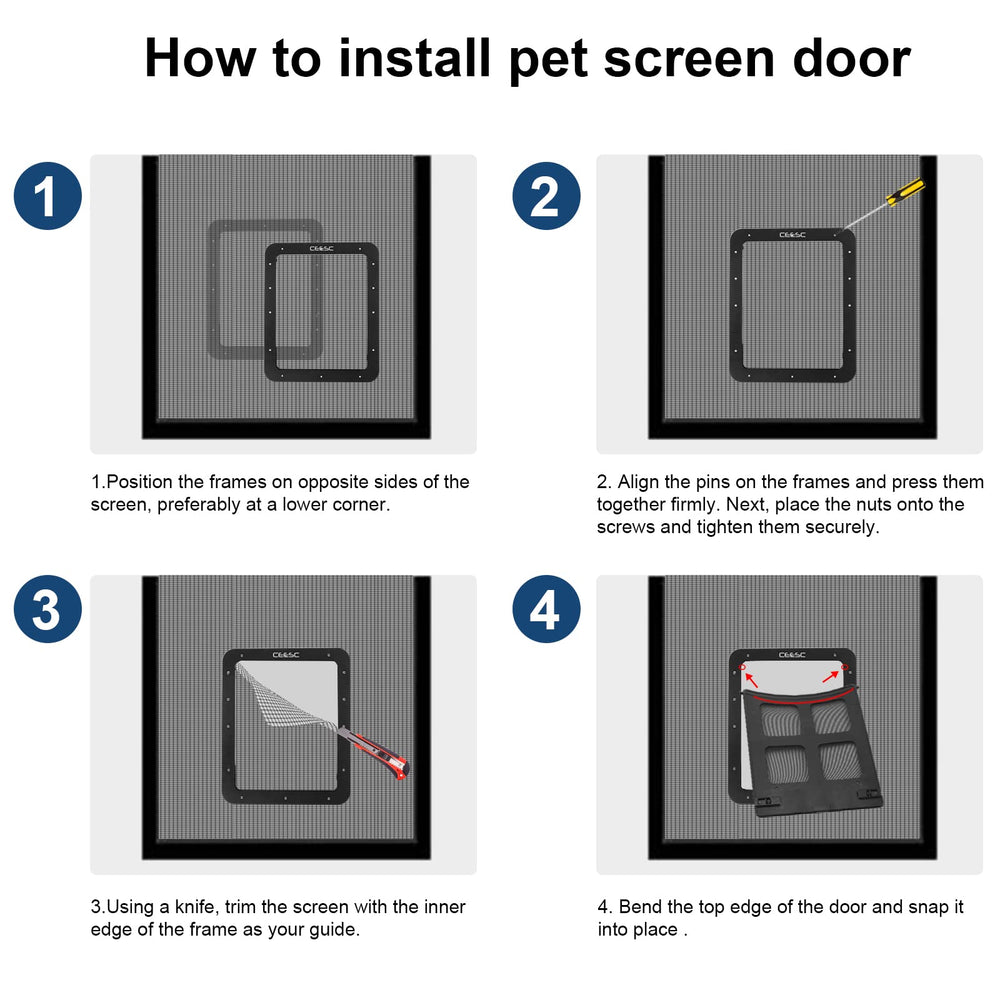 How to install pet screen door

1

CEESC

1.Position the frames on opposite sides of the screen, preferably at a lower corner.

2

CEESC

2. Align the pins on the frames and press them together firmly. Next, place the nuts onto the screws and tighten them securely.

3

CEESC

3.Using a knife, trim the screen with the inner edge of the frame as your guide.

4

CEESC

4. Bend the top edge of the door and snap it into place .