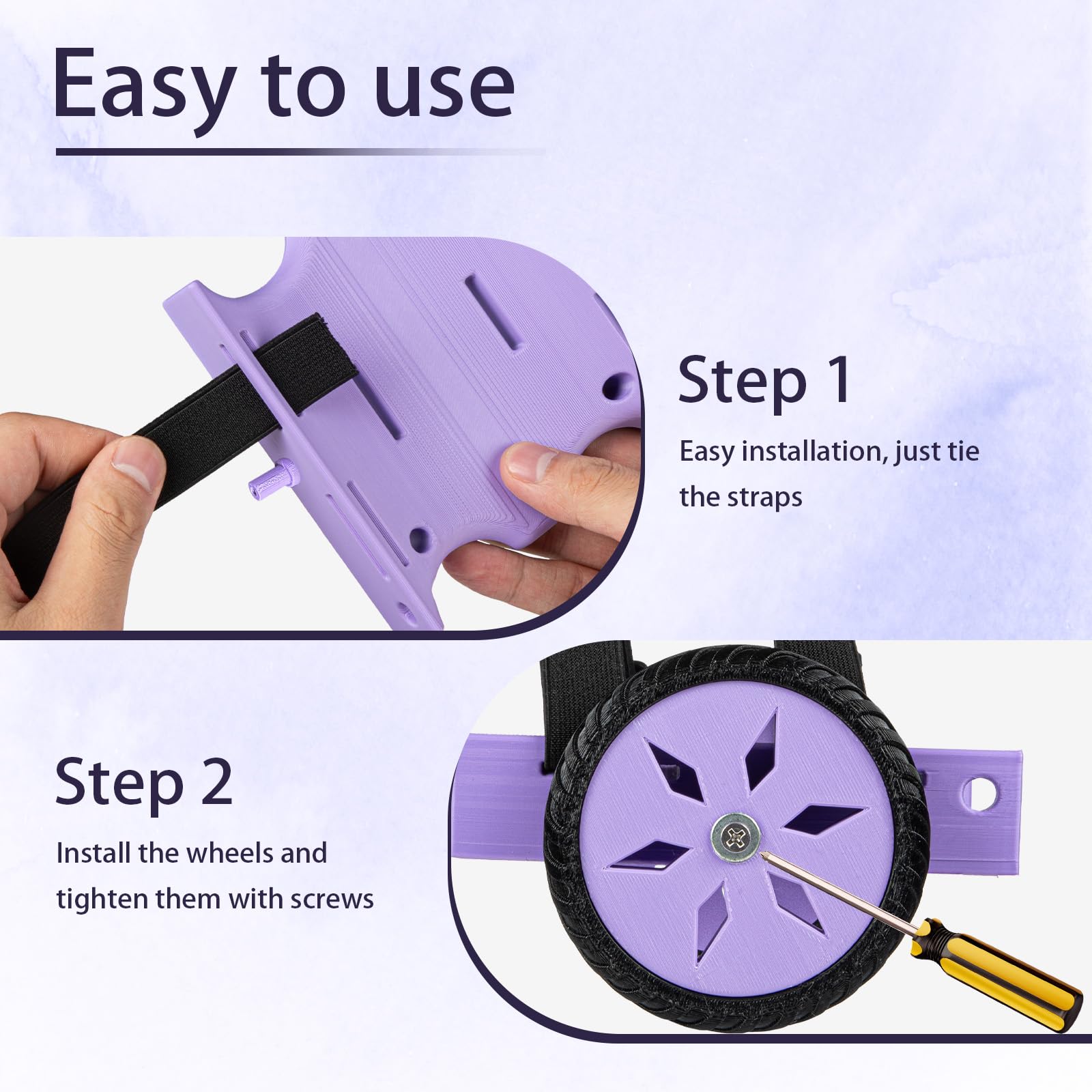 Easy to use

Step 1

Easy installation, just tie the straps

Step 2

Install the wheels and tighten them with screws