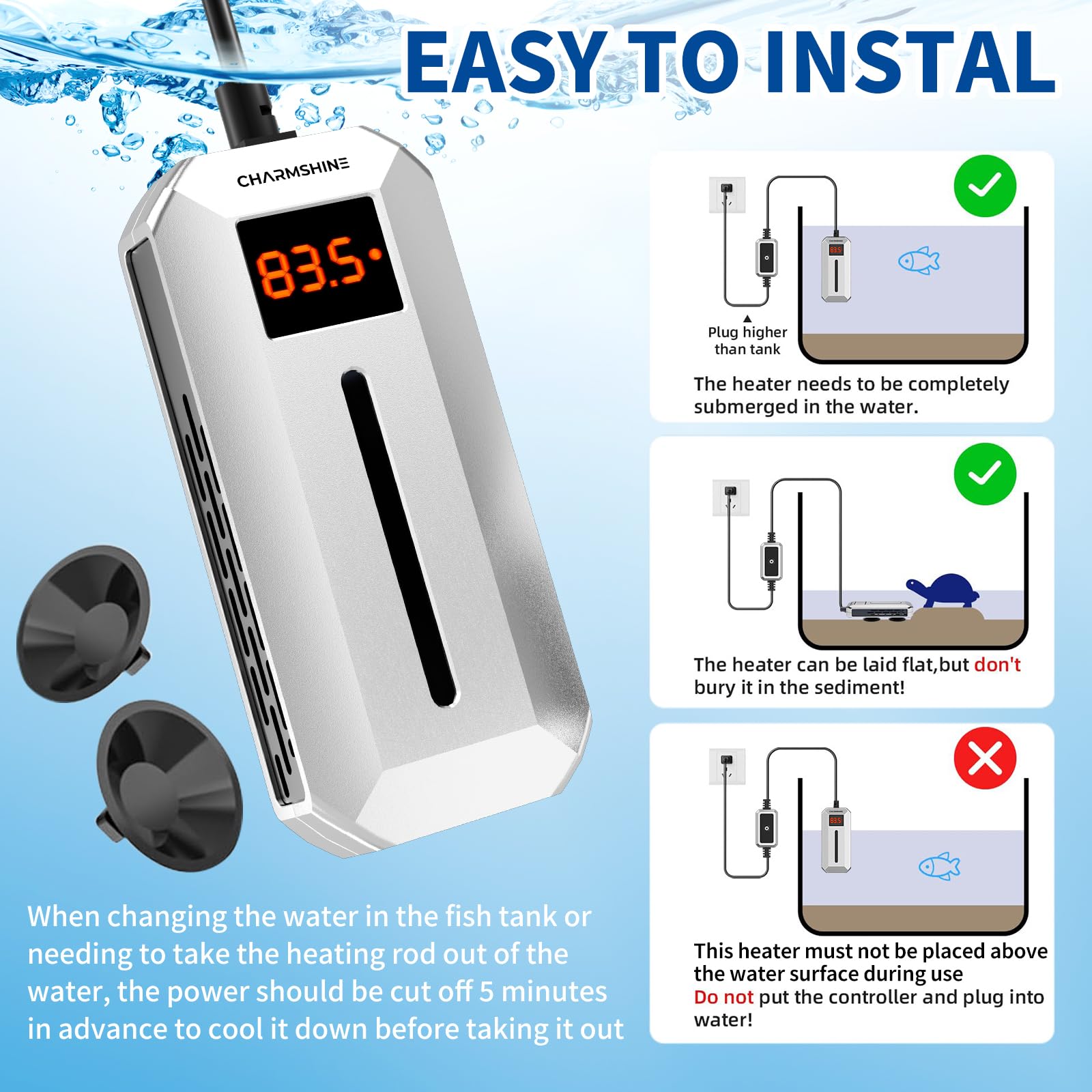 EASY TO INSTAL

CHARMSHINE

83.5

Plug higher than tank

The heater needs to be completely submerged in the water.

The heater can be laid flat,but don't bury it in the sediment!

This heater must not be placed above the water surface during use
Do not put the controller and plug into water!

When changing the water in the fish tank or needing to take the heating rod out of the water, the power should be cut off 5 minutes in advance to cool it down before taking it out