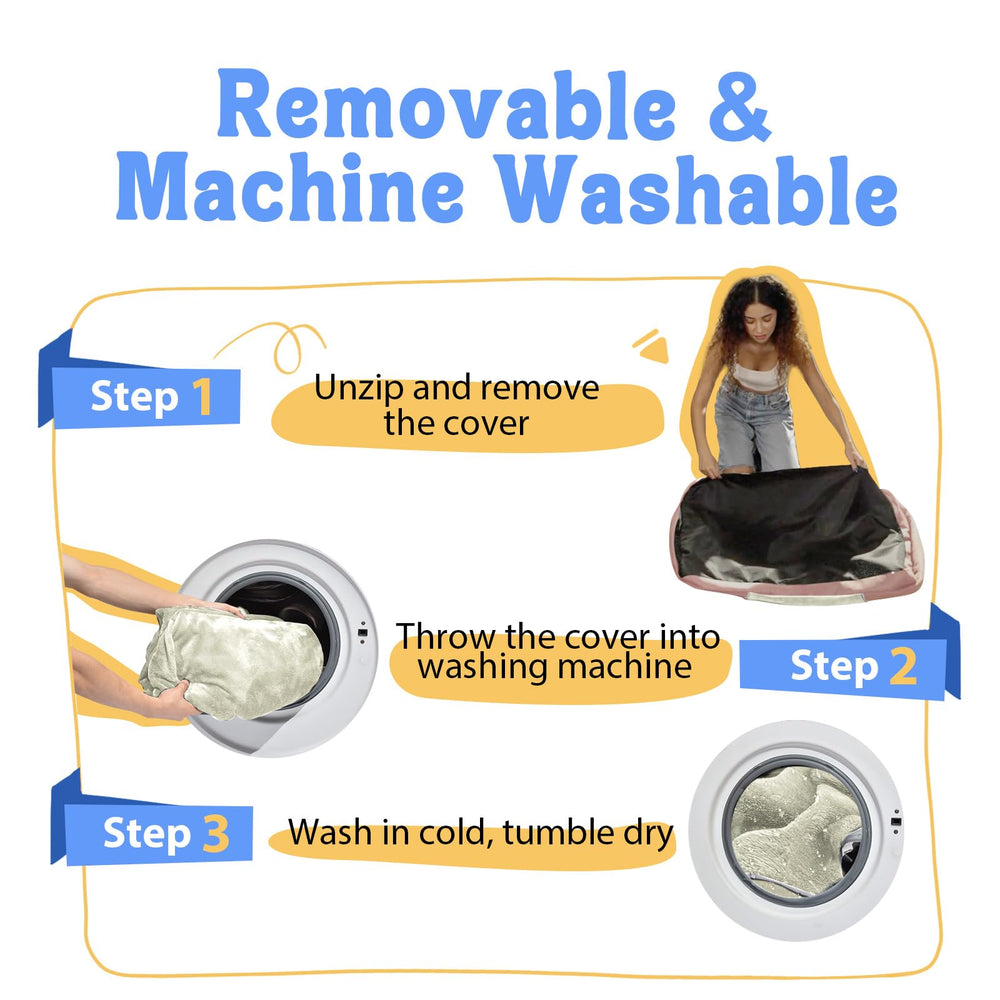 Removable & Machine Washable

Step 1

Unzip and remove the cover

Throw the cover into washing machine

Step 2

Step 3

Wash in cold, tumble dry