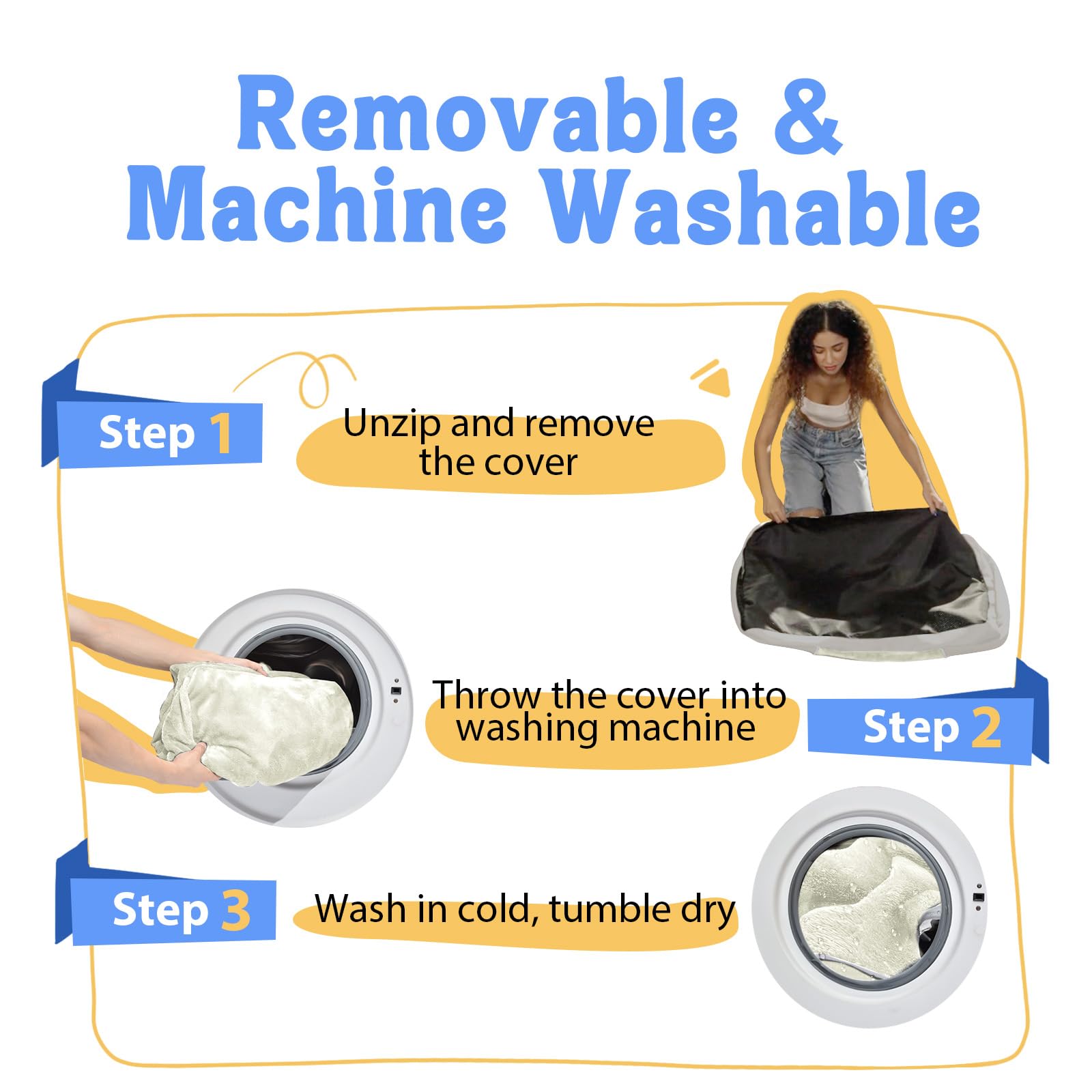 Removable & Machine Washable

Step 1

Unzip and remove the cover

Throw the cover into washing machine

Step 2

Step 3

Wash in cold, tumble dry