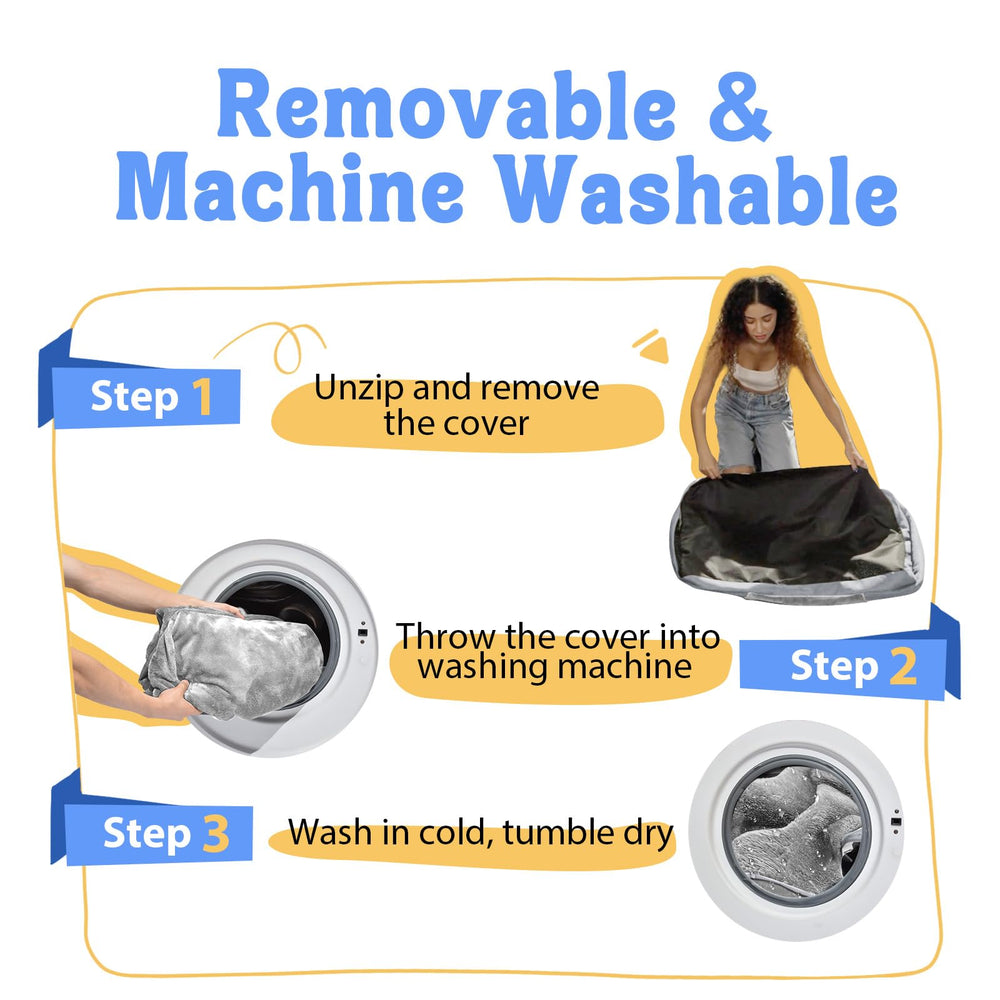 Removable & Machine Washable

Step 1

Unzip and remove the cover

Throw the cover into washing machine

Step 2

Step 3

Wash in cold, tumble dry