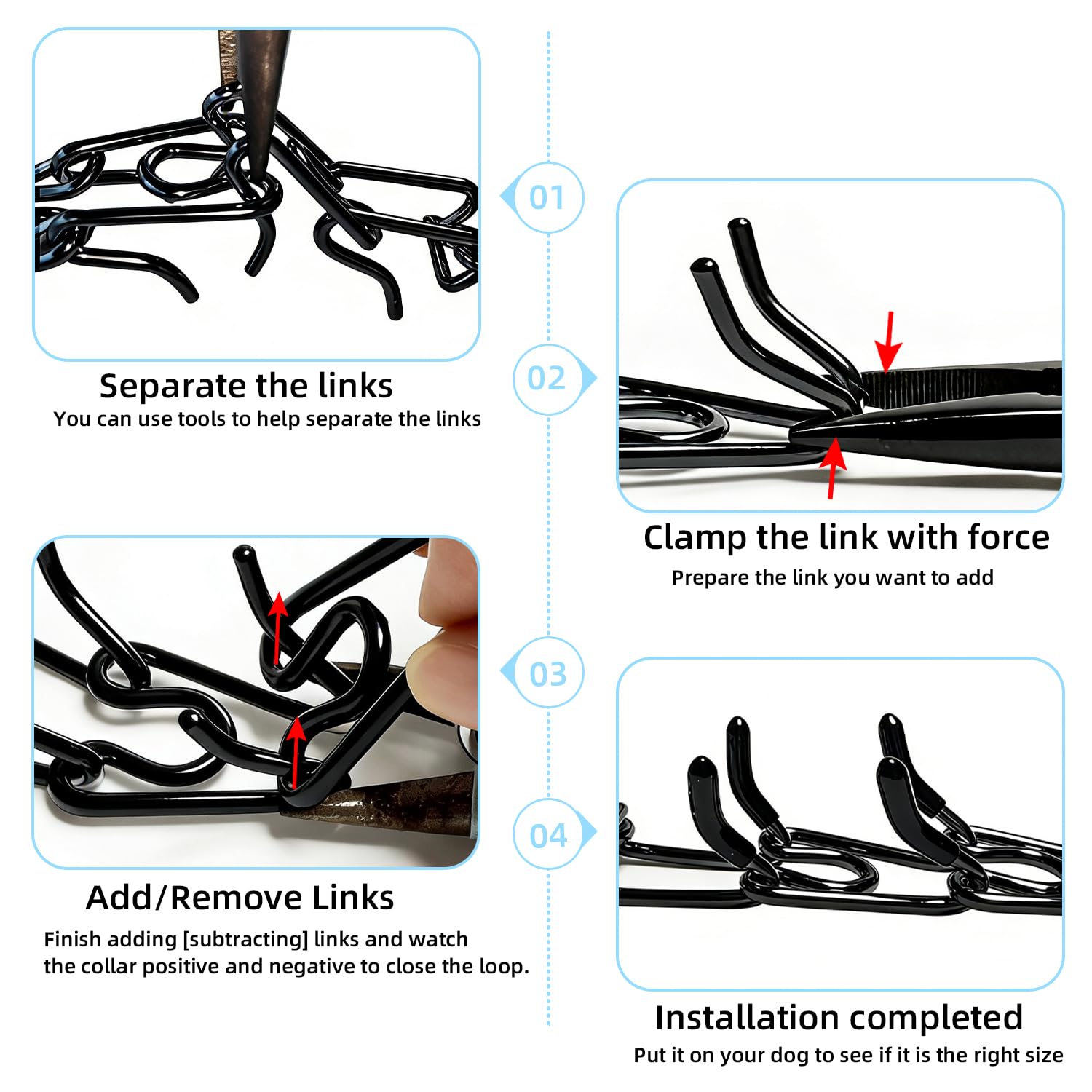 01

Separate the links
You can use tools to help separate the links

02

Clamp the link with force
Prepare the link you want to add

03

Add/Remove Links
Finish adding [subtracting] links and watch the collar positive and negative to close the loop.

04

Installation completed
Put it on your dog to see if it is the right size