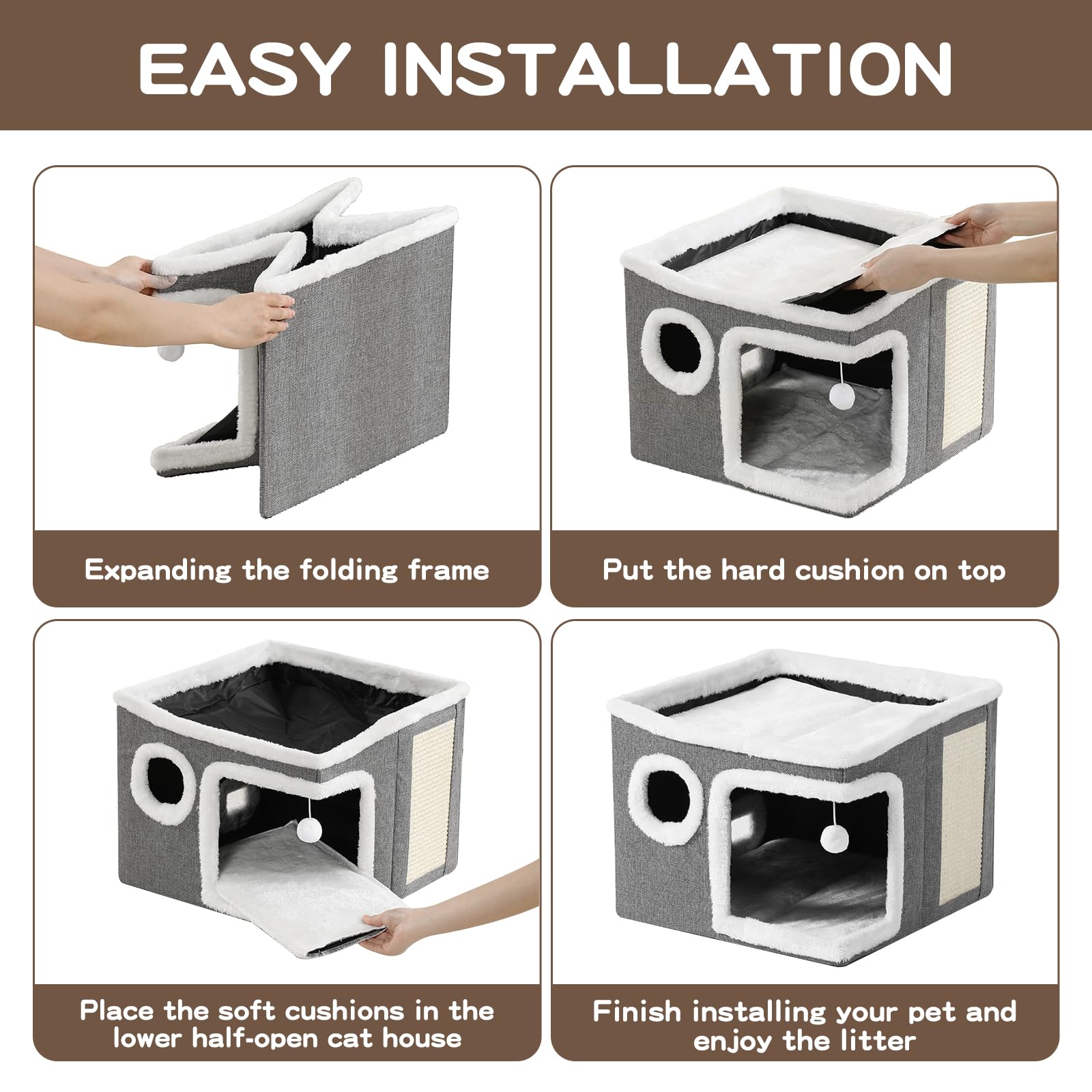 EASY INSTALLATION

Expanding the folding frame

Put the hard cushion on top

Place the soft cushions in the lower half-open cat house

Finish installing your pet and enjoy the litter