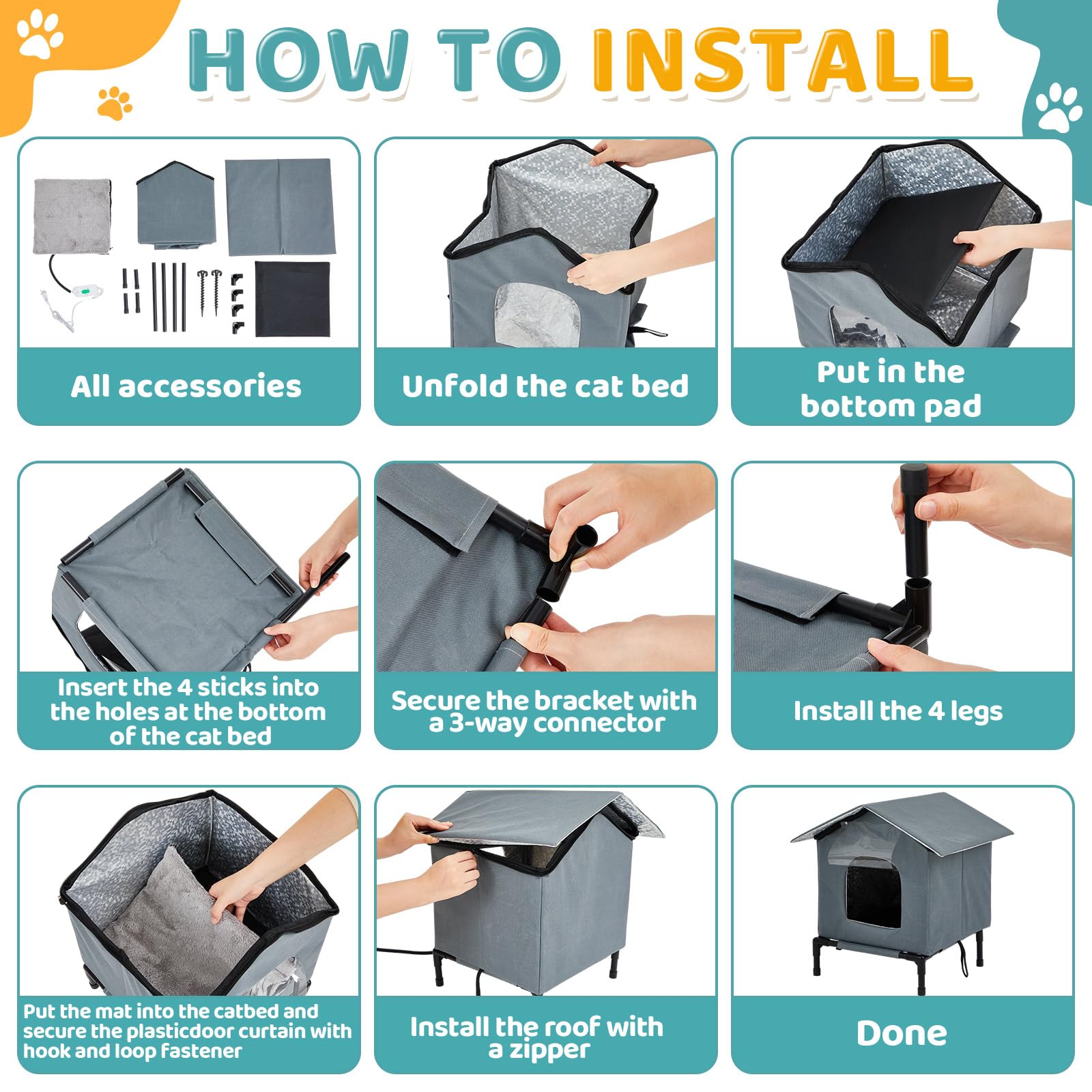 HOW TO INSTALL

All accessories

Unfold the cat bed

Put in the bottom pad

Insert the 4 sticks into the holes at the bottom of the cat bed

Secure the bracket with a 3-way connector

Install the 4 legs

Put the mat into the catbed and secure the plasticdoor curtain with hook and loop fastener

Install the roof with a zipper

Done