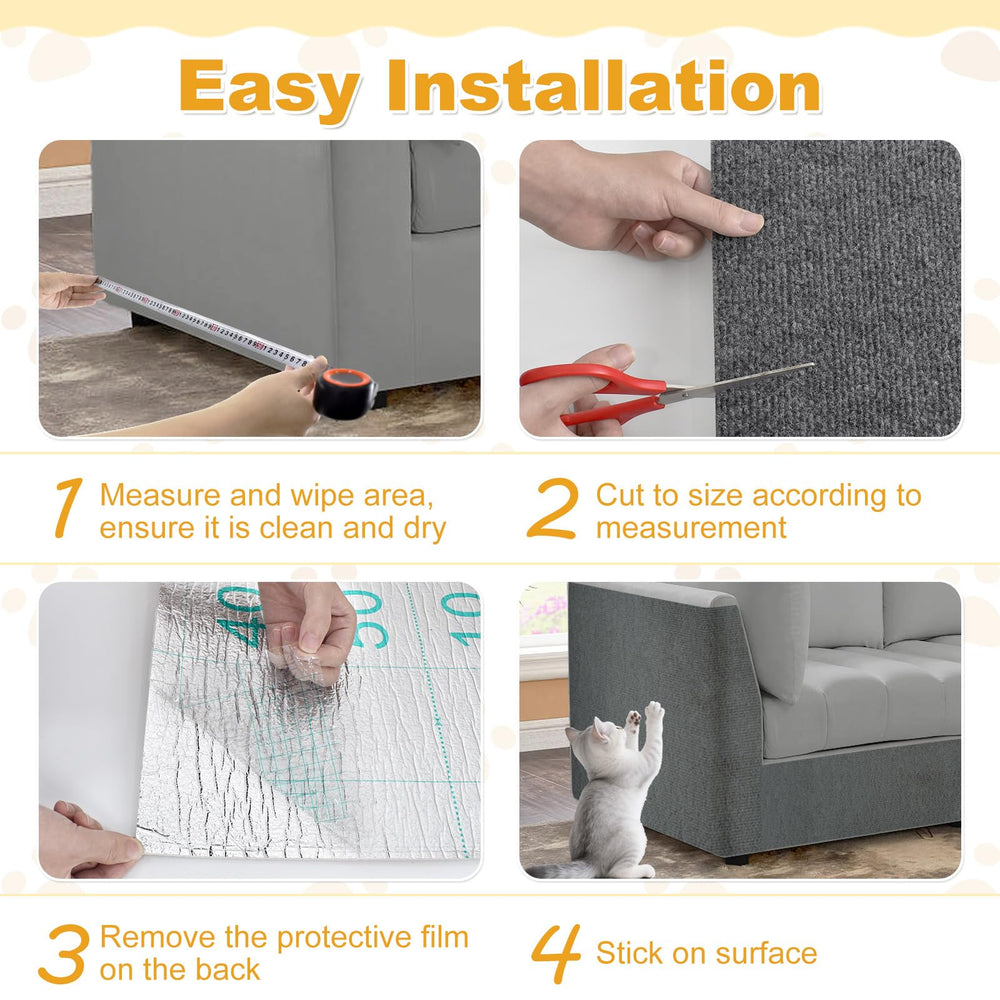 Easy Installation

1 Measure and wipe area, ensure it is clean and dry

2 Cut to size according to measurement

40 30 10

3 Remove the protective film on the back

4 Stick on surface