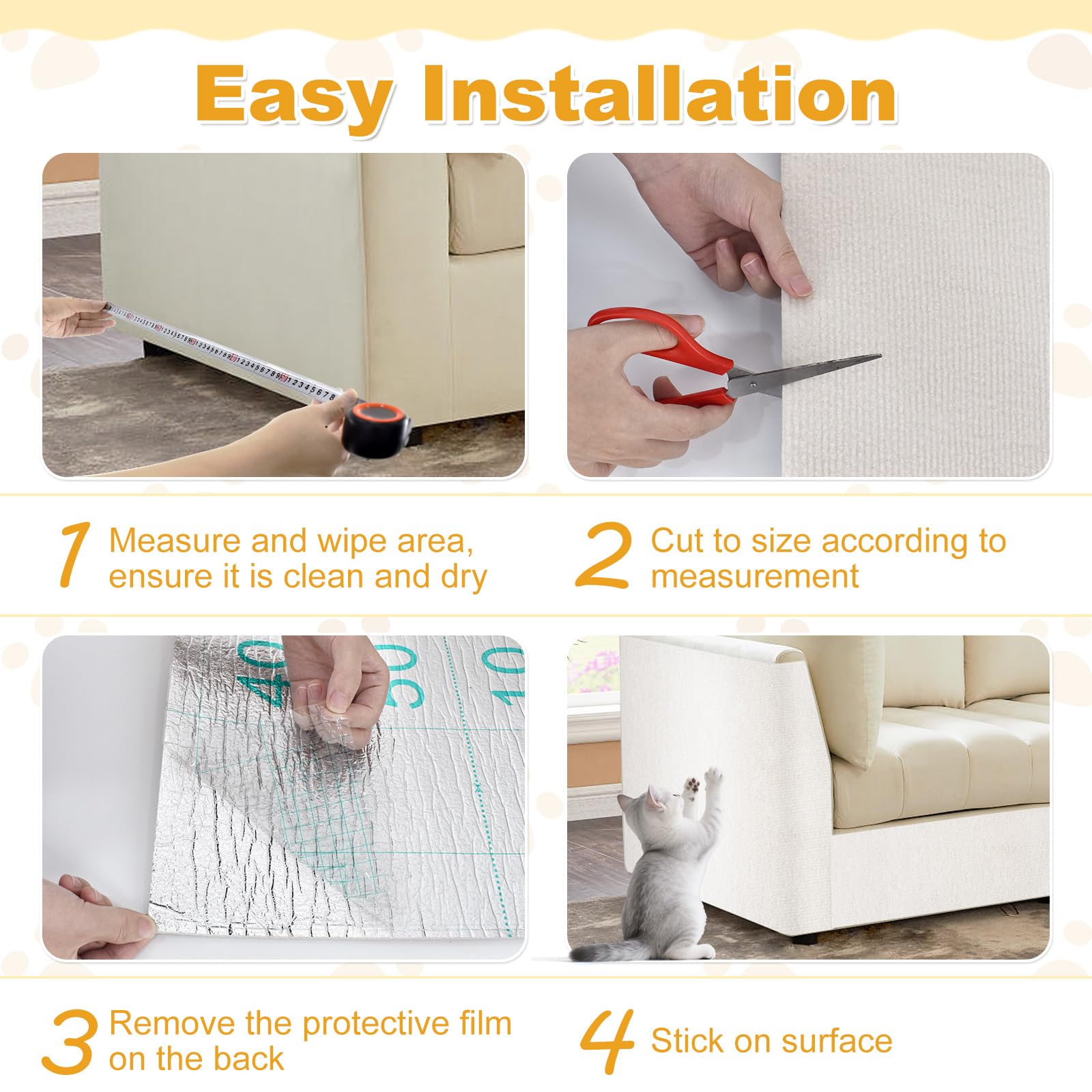 Easy Installation

1 Measure and wipe area, ensure it is clean and dry

2 Cut to size according to measurement

40 30 10

3 Remove the protective film on the back

4 Stick on surface