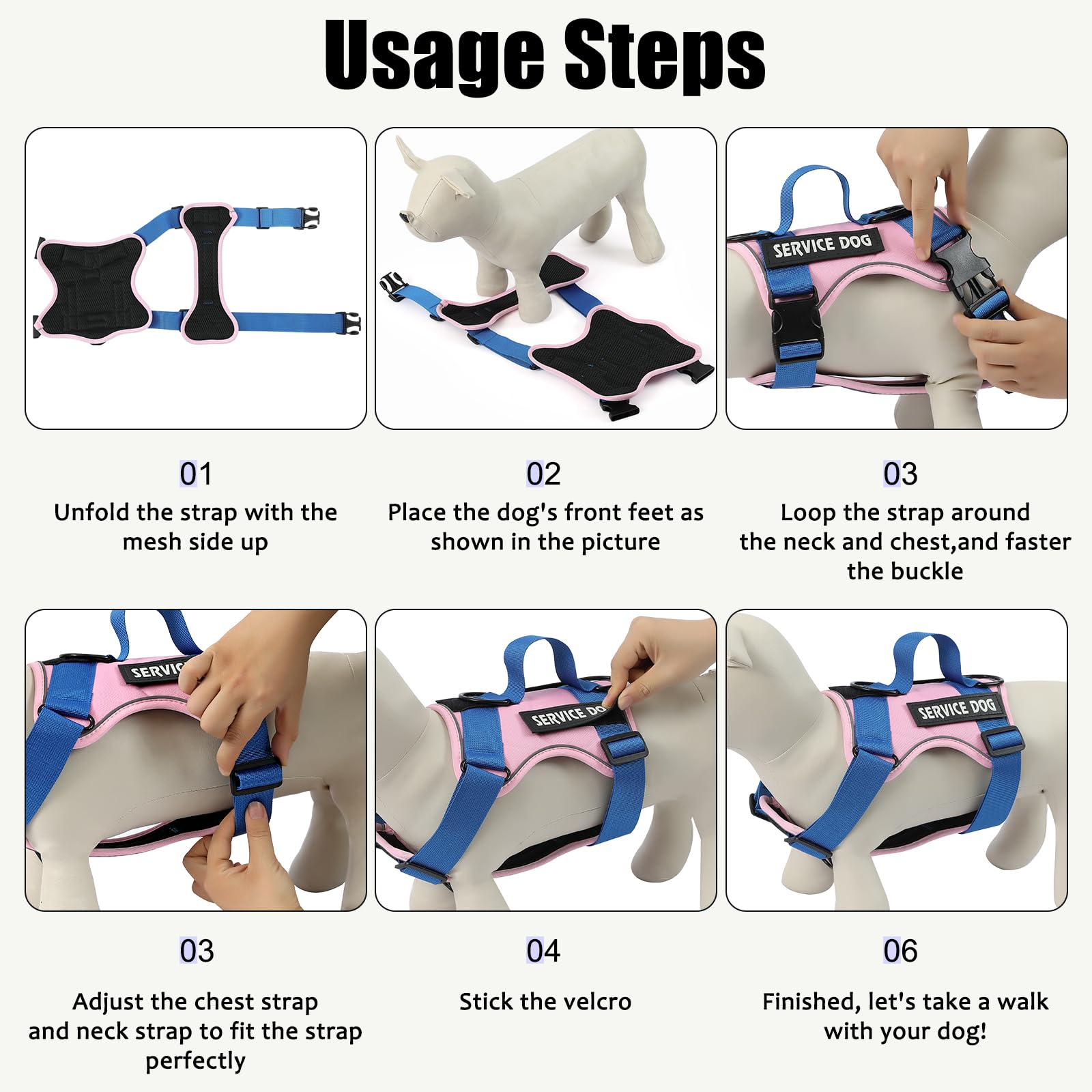 Usage Steps

SERVICE DOG

01
Unfold the strap with the mesh side up

02
Place the dog's front feet as shown in the picture

03
Loop the strap around the neck and chest,and faster the buckle

SERVIC

SERVICE DO

SERVICE DOG

03
Adjust the chest strap and neck strap to fit the strap perfectly

04
Stick the velcro

06
Finished, let's take a walk with your dog!