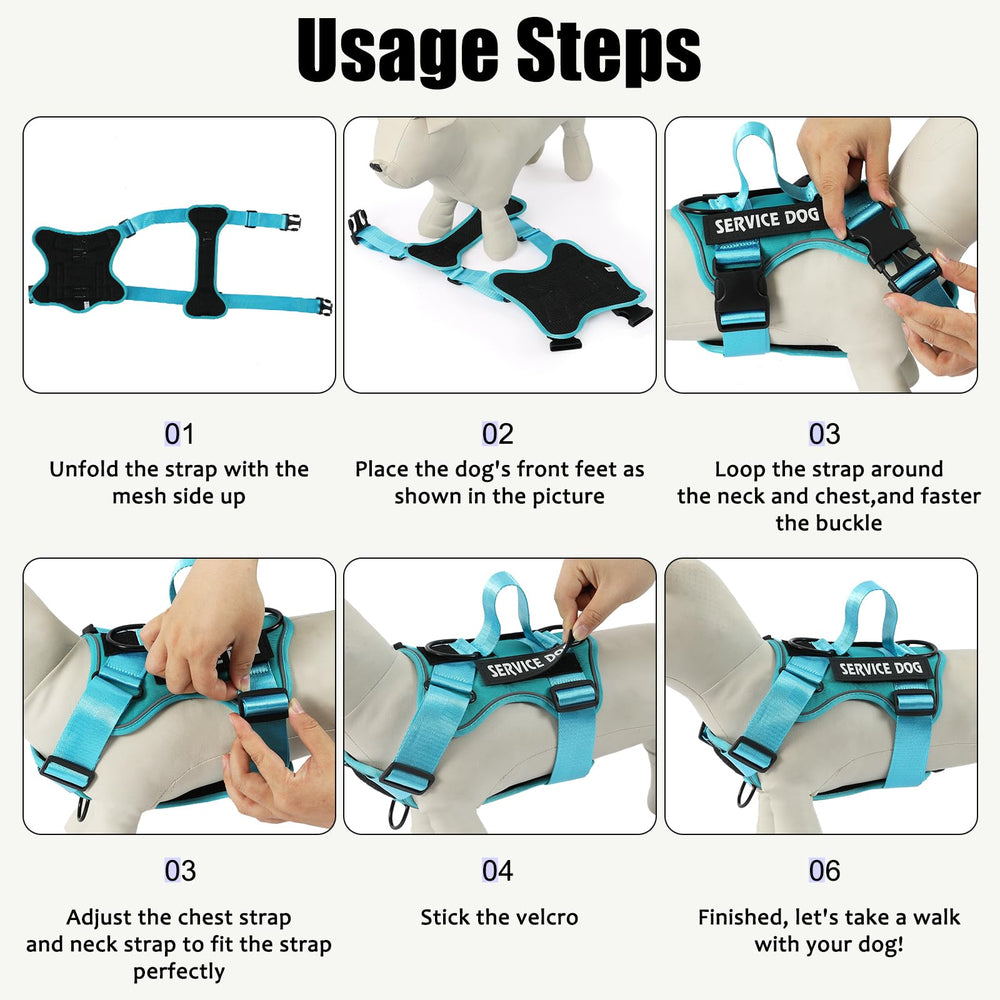 Usage Steps

SERVICE DOG

01
Unfold the strap with the mesh side up

02
Place the dog's front feet as shown in the picture

03
Loop the strap around the neck and chest,and faster the buckle

SERVICE DOG

SERVICE DOG

03
Adjust the chest strap and neck strap to fit the strap perfectly

04
Stick the velcro

06
Finished, let's take a walk with your dog!