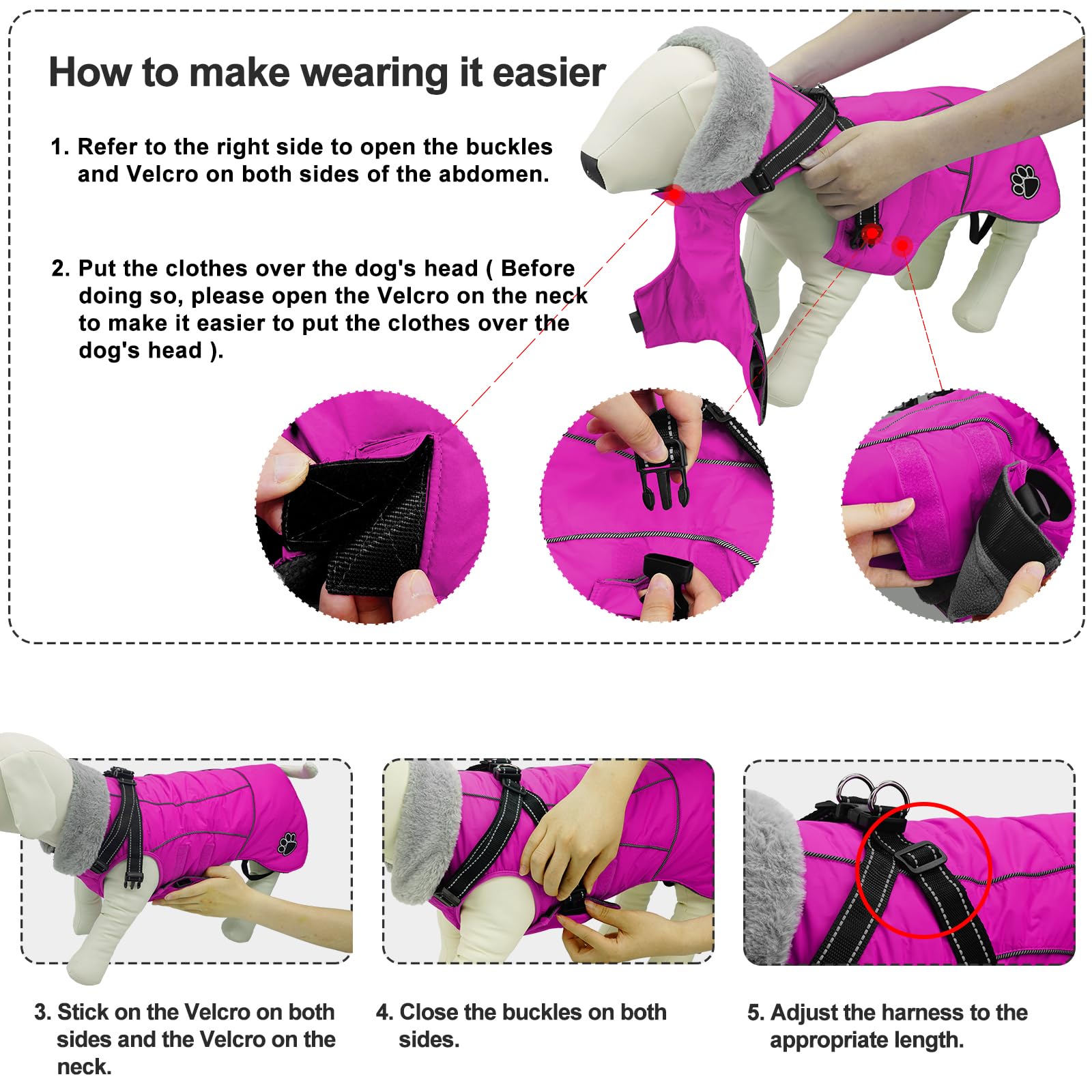 How to make wearing it easier

1. Refer to the right side to open the buckles and Velcro on both sides of the abdomen.

2. Put the clothes over the dog's head ( Before doing so, please open the Velcro on the neck to make it easier to put the clothes over the dog's head ).

3. Stick on the Velcro on both sides and the Velcro on the neck.

4. Close the buckles on both sides.

5. Adjust the harness to the appropriate length.