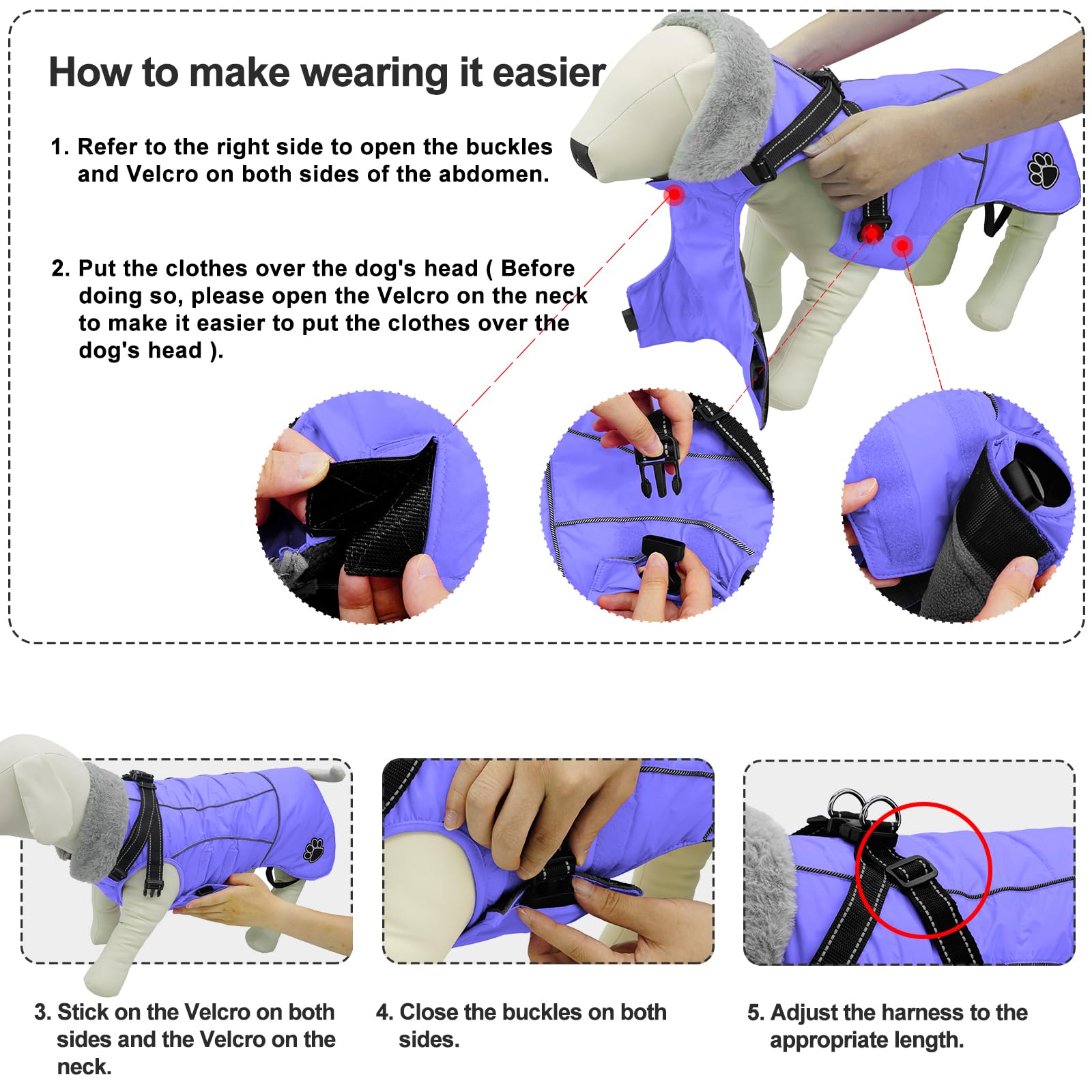 How to make wearing it easier

1. Refer to the right side to open the buckles and Velcro on both sides of the abdomen.

2. Put the clothes over the dog's head ( Before doing so, please open the Velcro on the neck to make it easier to put the clothes over the dog's head ).

3. Stick on the Velcro on both sides and the Velcro on the neck.

4. Close the buckles on both sides.

5. Adjust the harness to the appropriate length.