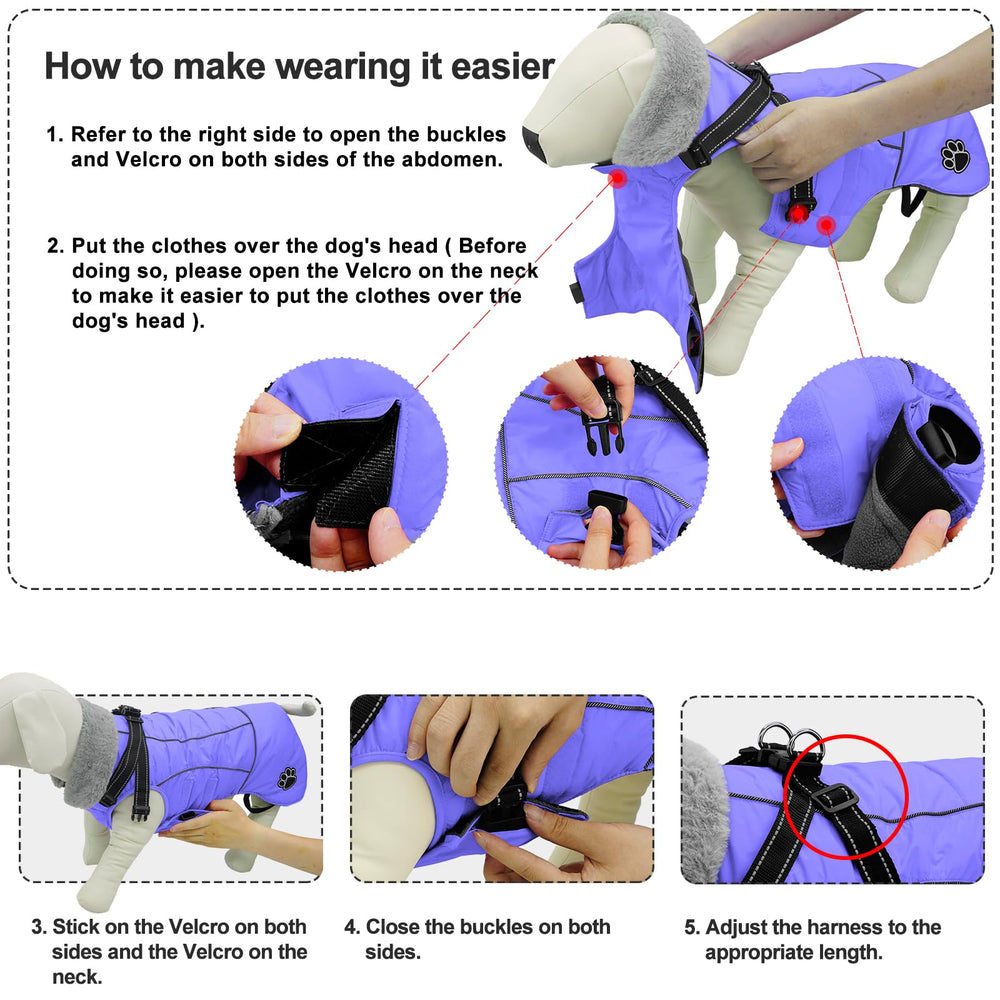 How to make wearing it easier

1. Refer to the right side to open the buckles and Velcro on both sides of the abdomen.

2. Put the clothes over the dog's head ( Before doing so, please open the Velcro on the neck to make it easier to put the clothes over the dog's head ).

3. Stick on the Velcro on both sides and the Velcro on the neck.

4. Close the buckles on both sides.

5. Adjust the harness to the appropriate length.