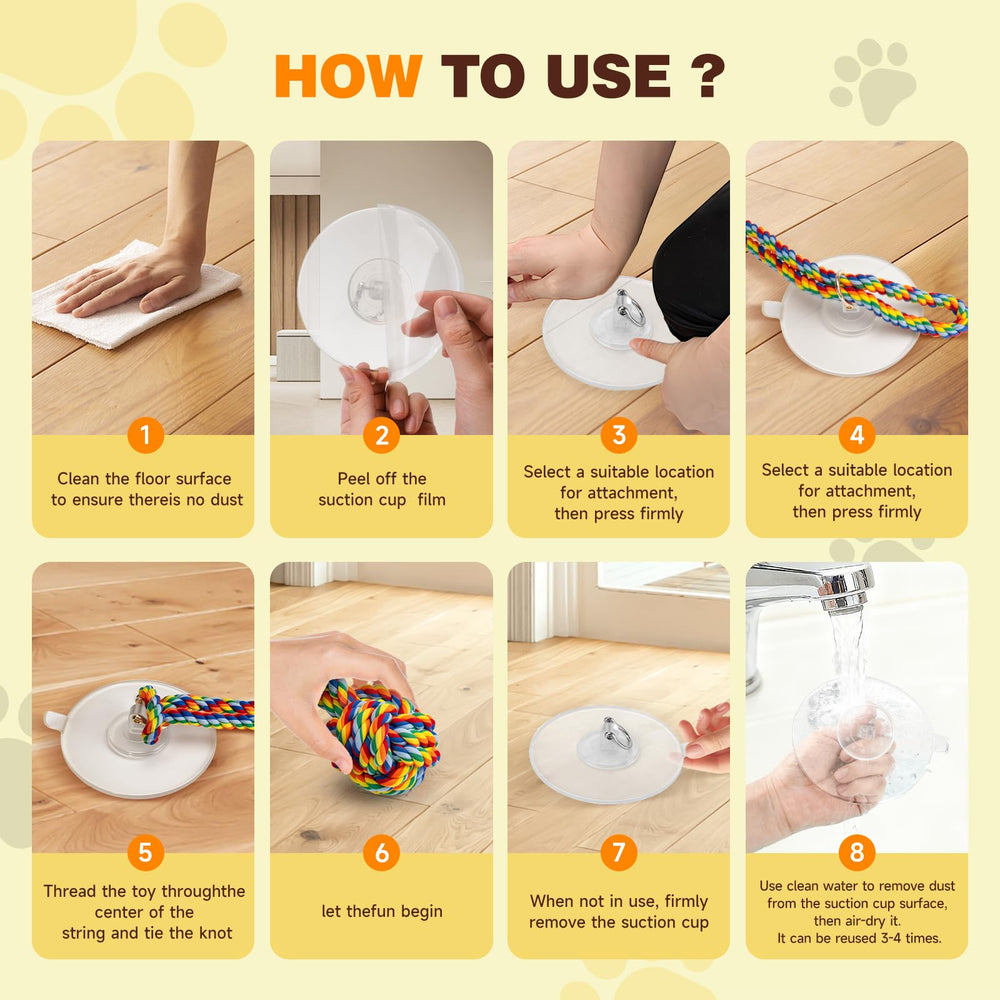 HOW TO USE ?

1
Clean the floor surface to ensure thereis no dust

2
Peel off the suction cup film

3
Select a suitable location for attachment, then press firmly

4
Select a suitable location for attachment, then press firmly

5
Thread the toy throughthe center of the string and tie the knot

6
let thefun begin

7
When not in use, firmly remove the suction cup

8
Use clean water to remove dust from the suction cup surface, then air-dry it. It can be reused 3-4 times.