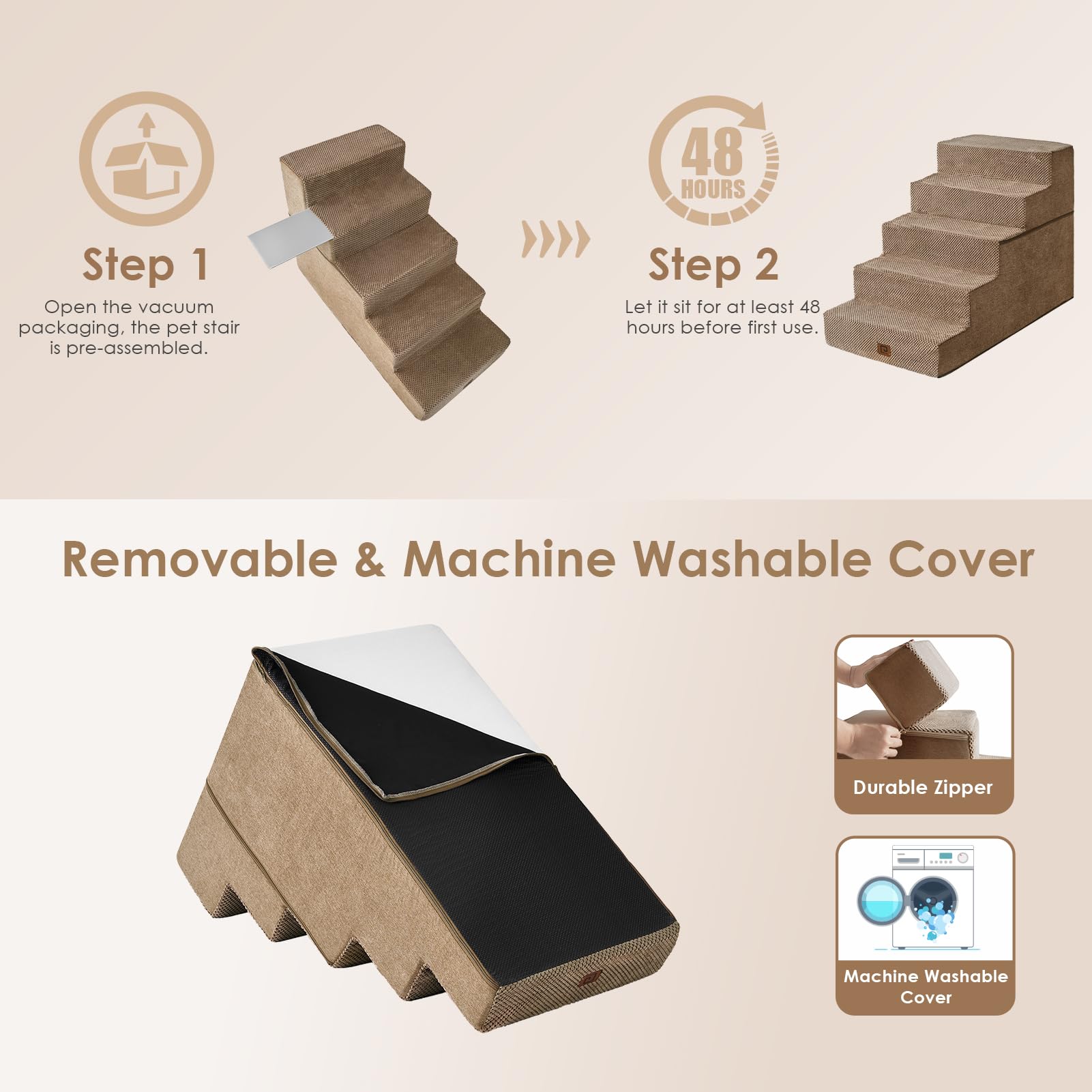 Step 1

Open the vacuum packaging, the pet stair is pre-assembled.

48 HOURS

Step 2

Let it sit for at least 48 hours before first use.

Removable & Machine Washable Cover

Durable Zipper

Machine Washable Cover