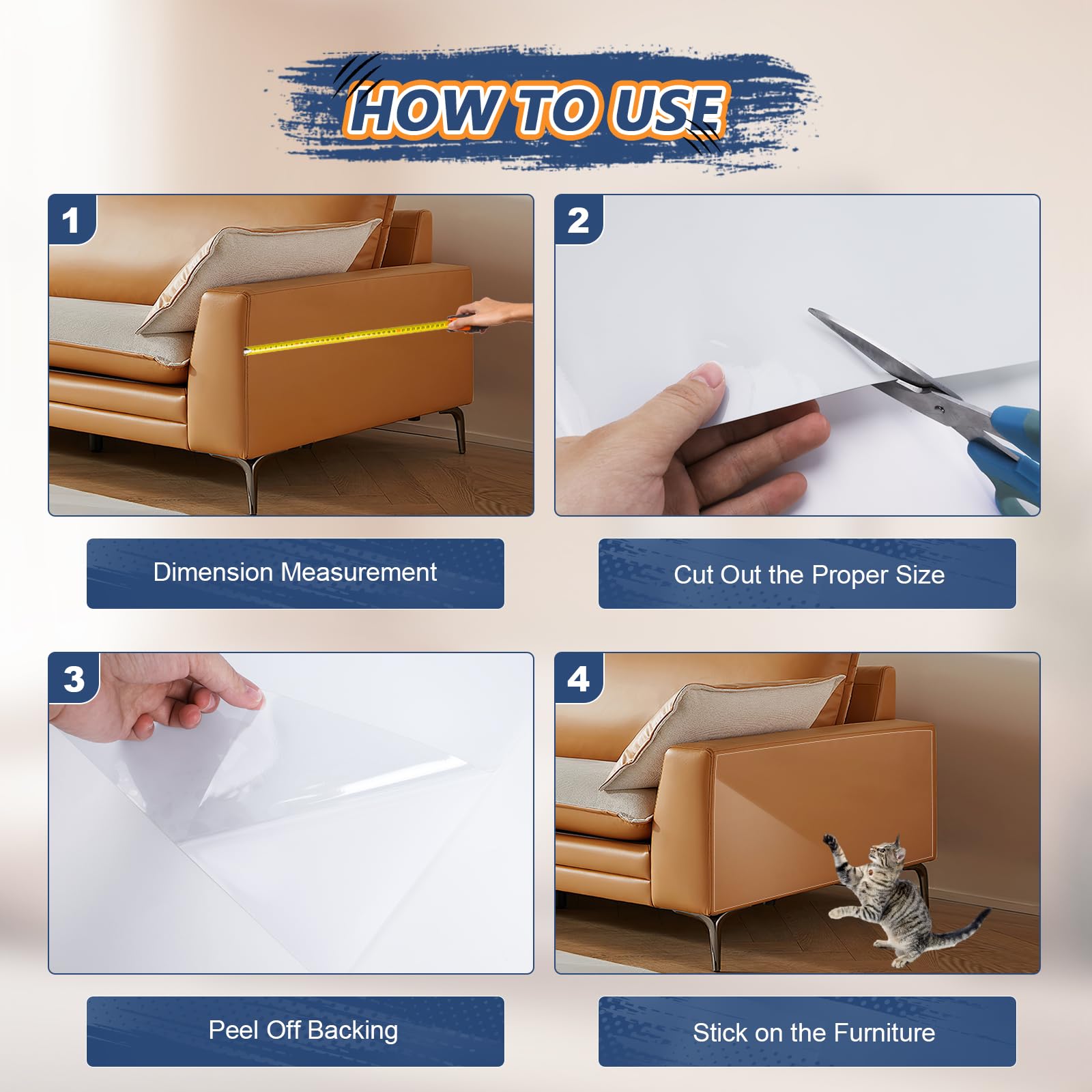 HOW TO USE

1

Dimension Measurement

2

Cut Out the Proper Size

3

Peel Off Backing

4

Stick on the Furniture