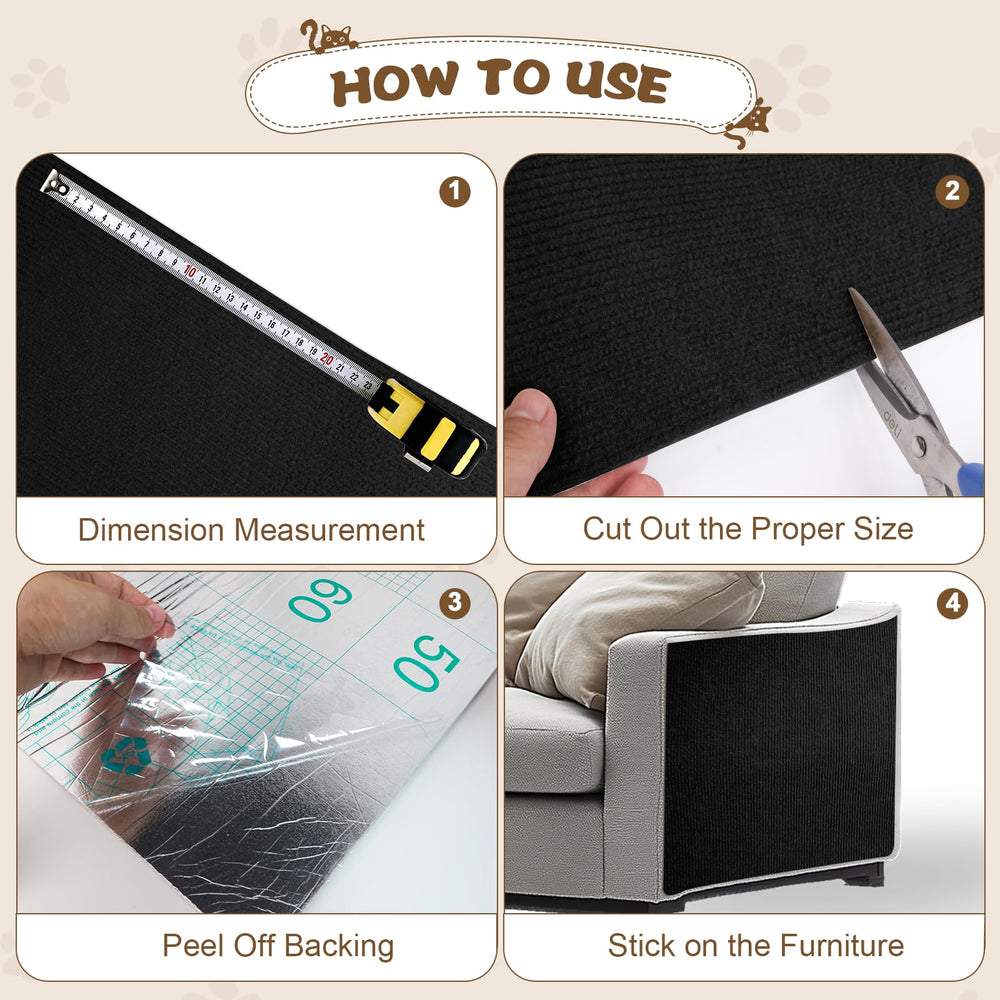 HOW TO USE

1

1 2 3 4 5 6 7 8 9 10 11 12 13 14 15 16 17 18 19 20 21 22 23

Dimension Measurement

2

deli

Cut Out the Proper Size

3

60

50

Peel Off Backing

4

Stick on the Furniture