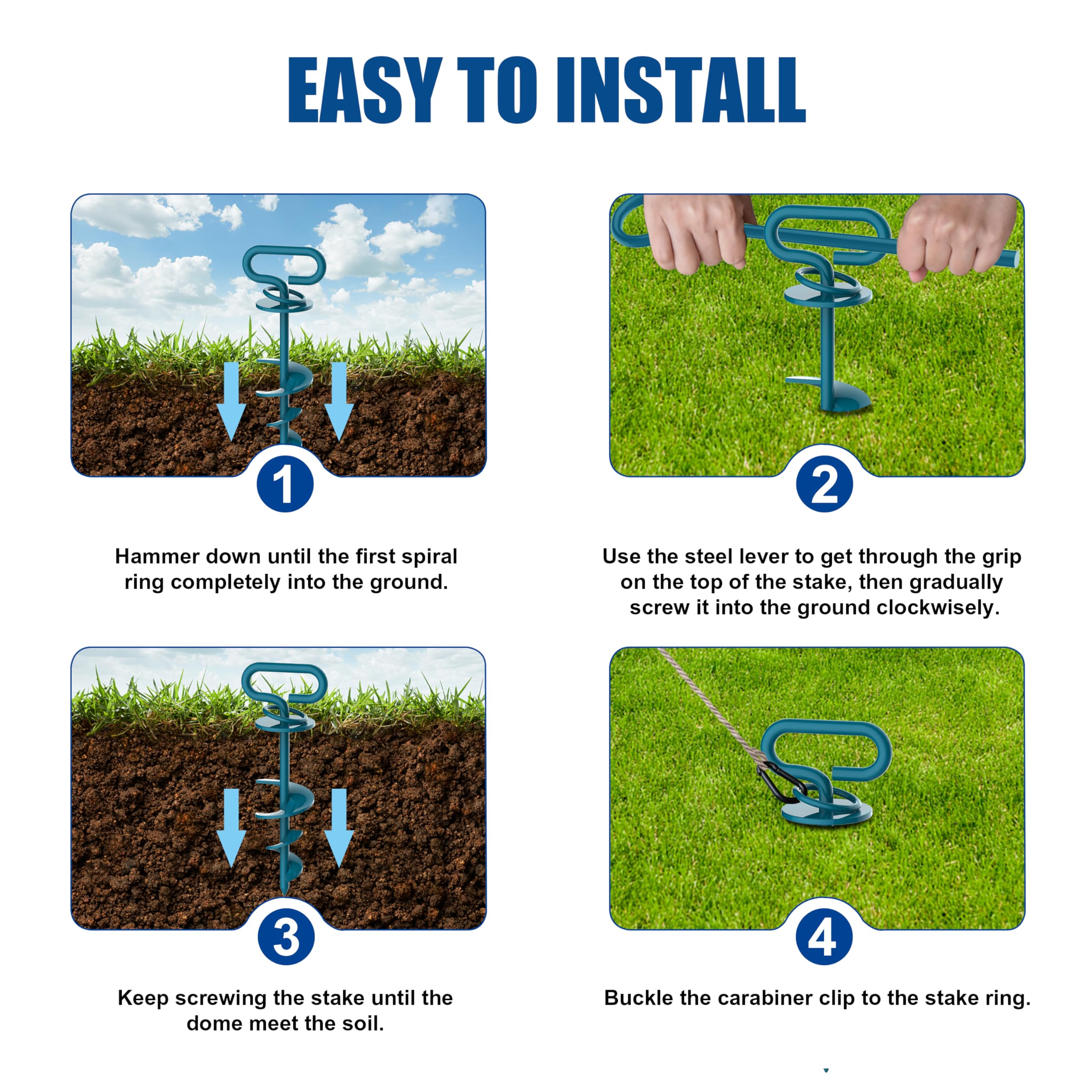 EASY TO INSTALL

1

Hammer down until the first spiral ring completely into the ground.

2

Use the steel lever to get through the grip on the top of the stake, then gradually screw it into the ground clockwisely.

3

Keep screwing the stake until the dome meet the soil.

4

Buckle the carabiner clip to the stake ring.