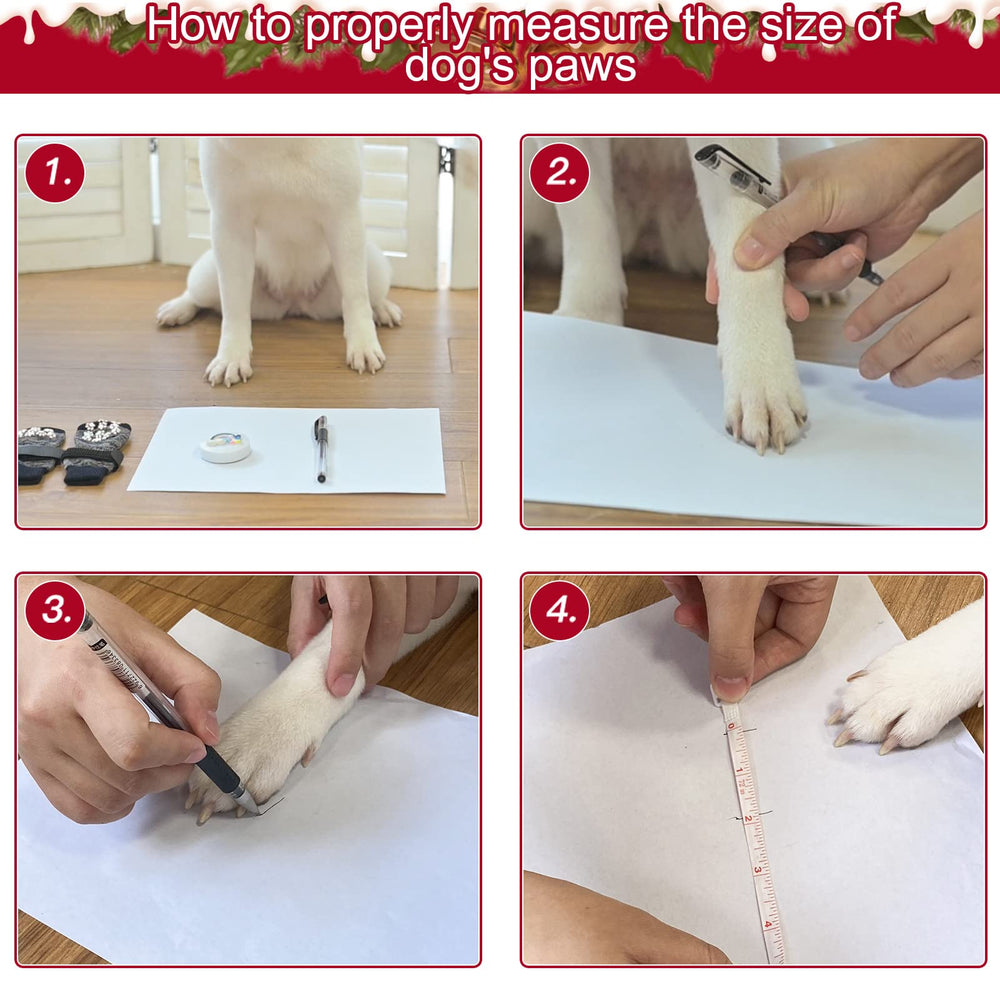 How to properly measure the size of dog's paws

1.

2.

3.

4.

0
1
2
3
4